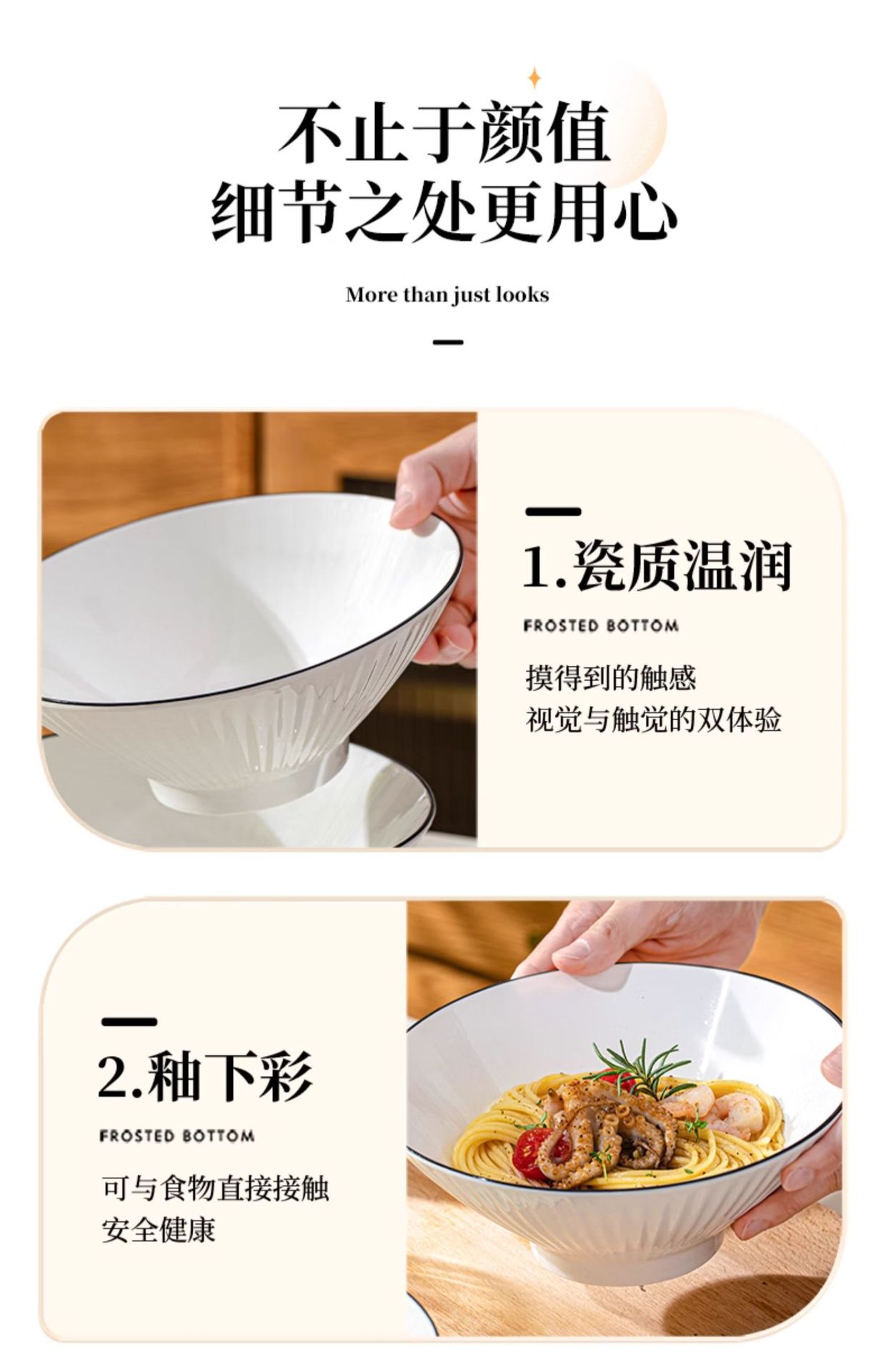 不止于颜值
细节之处更用心

More than just looks

1.瓷质温润

FROSTED BOTTOM

摸得到的触感
视觉与触觉的双体验

2.釉下彩

FROSTED BOTTOM

可与食物直接接触
安全健康