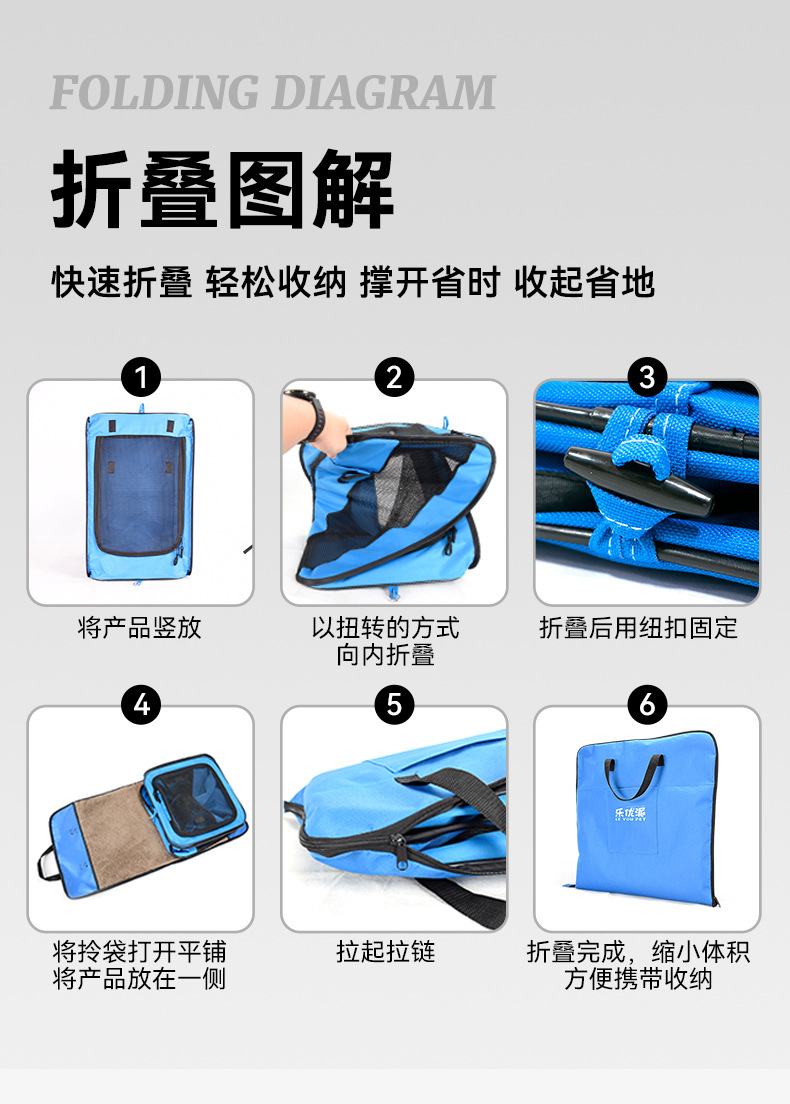 FOLDING DIAGRAM

折叠图解

快速折叠 轻松收纳 撑开省时 收起省地

1

将产品竖放

2

以扭转的方式向内折叠

3

折叠后用纽扣固定

4

将拎袋打开平铺
将产品放在一侧

5

拉起拉链

6

乐优派
LE YOU PET

折叠完成，缩小体积
方便携带收纳