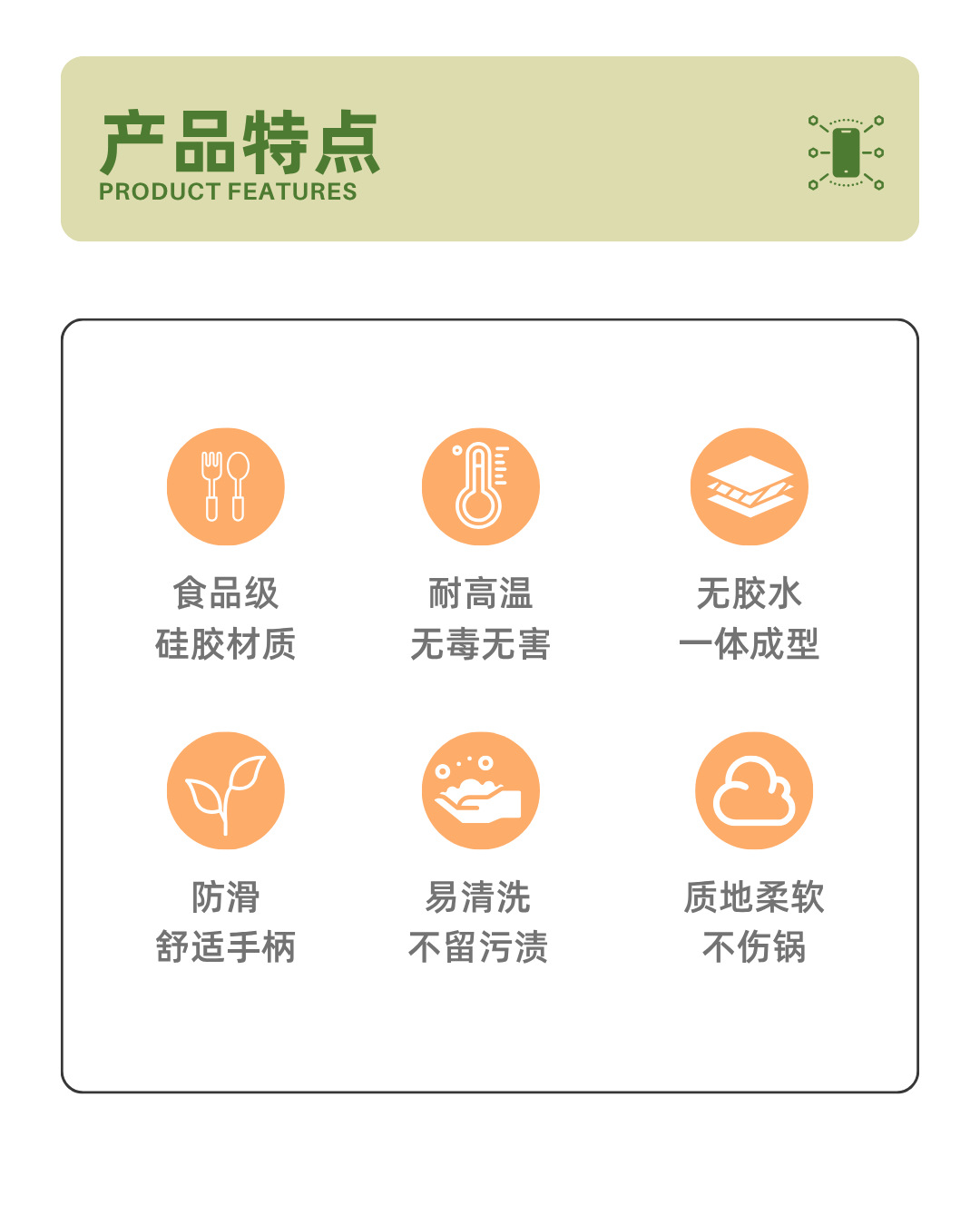 产品特点
PRODUCT FEATURES

食品级
硅胶材质

耐高温
无毒无害

无胶水
一体成型

防滑
舒适手柄

易清洗
不留污渍

质地柔软
不伤锅