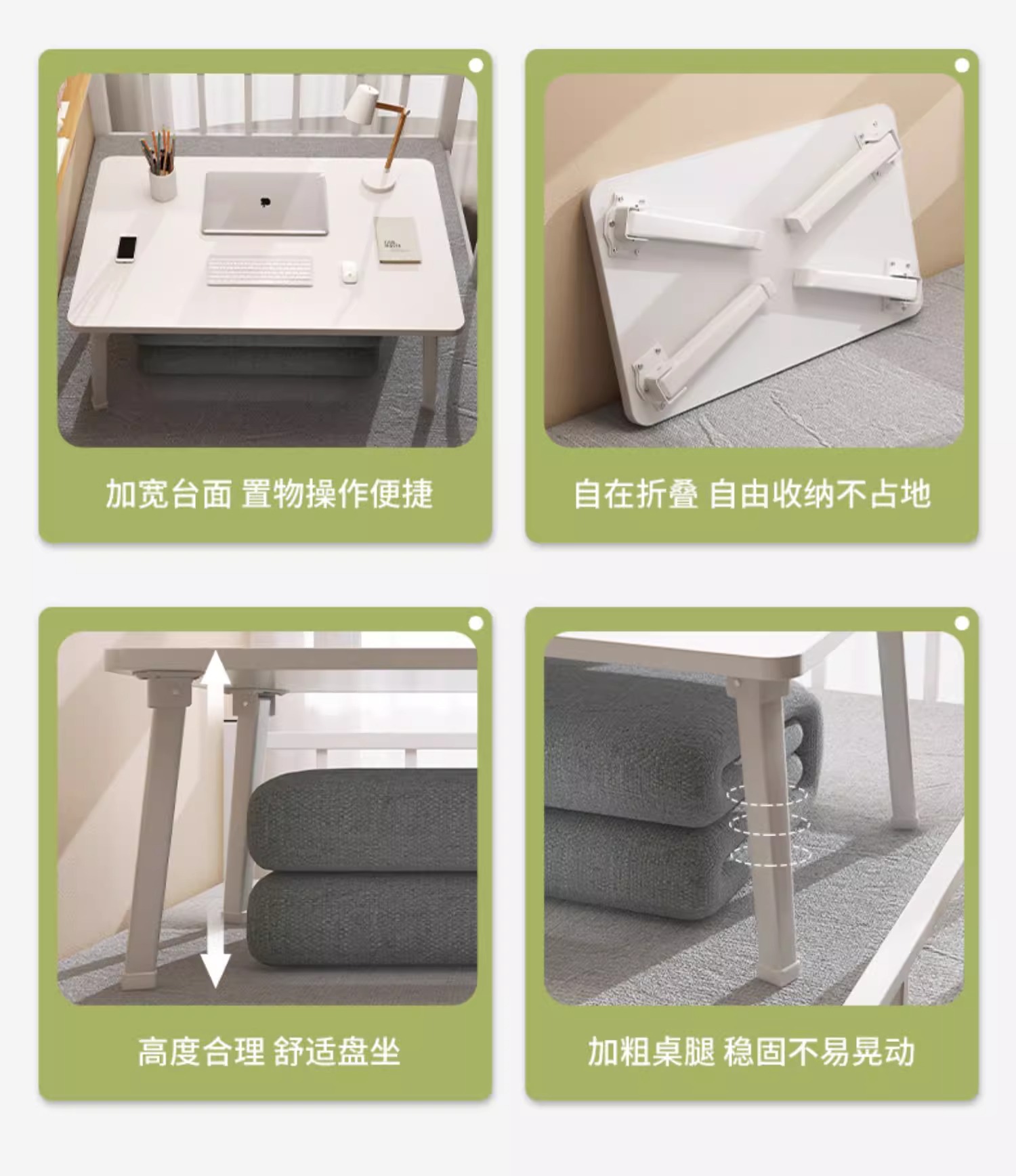 加宽台面 置物操作便捷

自在折叠 自由收纳不占地

高度合理 舒适盘坐

加粗桌腿 稳固不易晃动