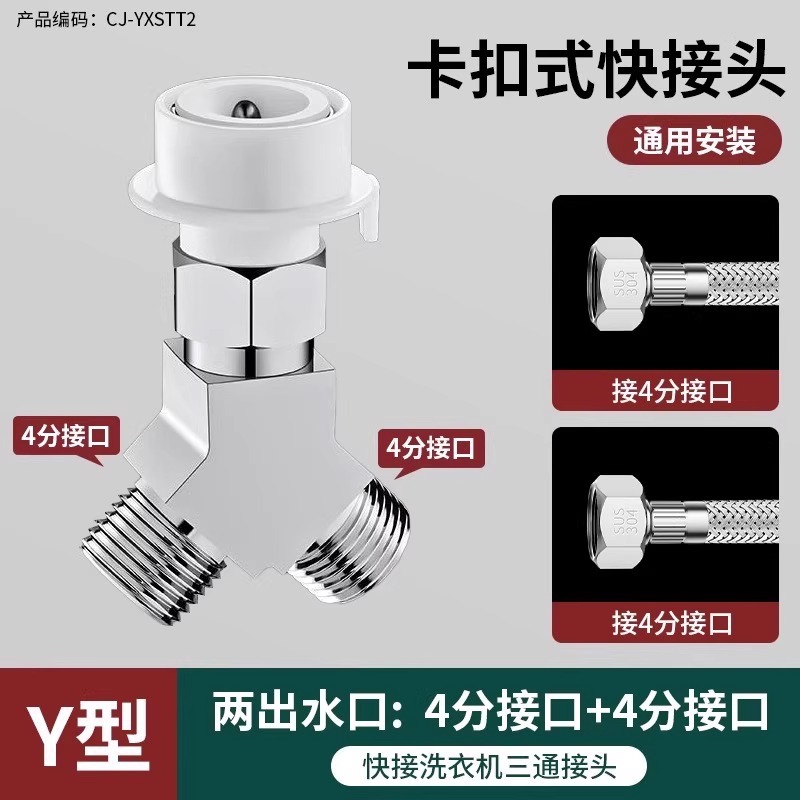 产品编码：CJ-YXSTT2

卡扣式快接头

通用安装

SUS 304

接4分接口

SUS 304

接4分接口

4分接口

4分接口

Y型

两出水口：4分接口+4分接口

快接洗衣机三通接头