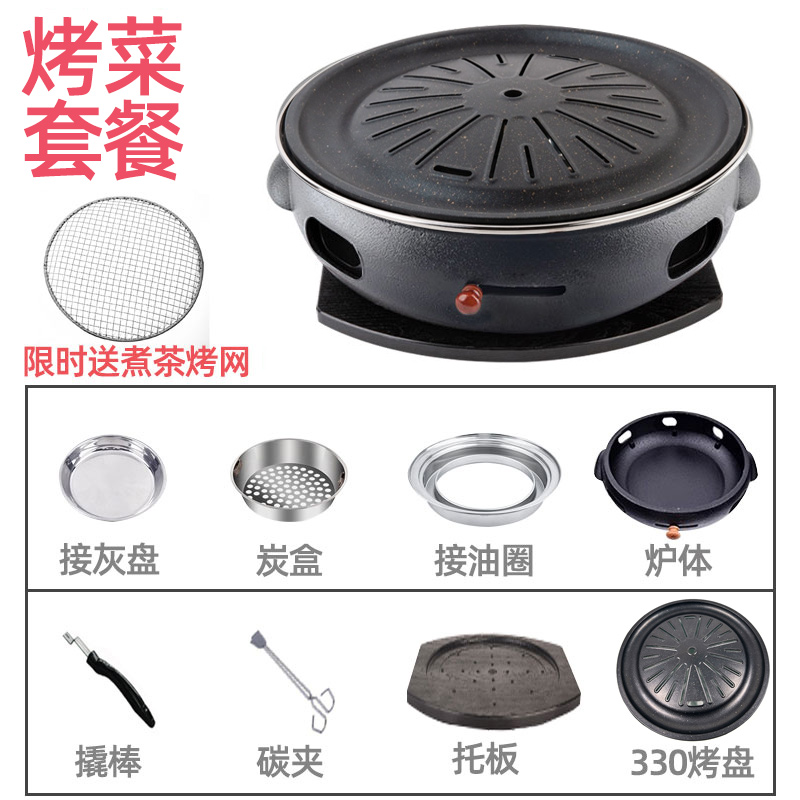 烤菜套餐

限时送煮茶烤网

接灰盘
炭盒
接油圈
炉体

撬棒
碳夹
托板
330烤盘