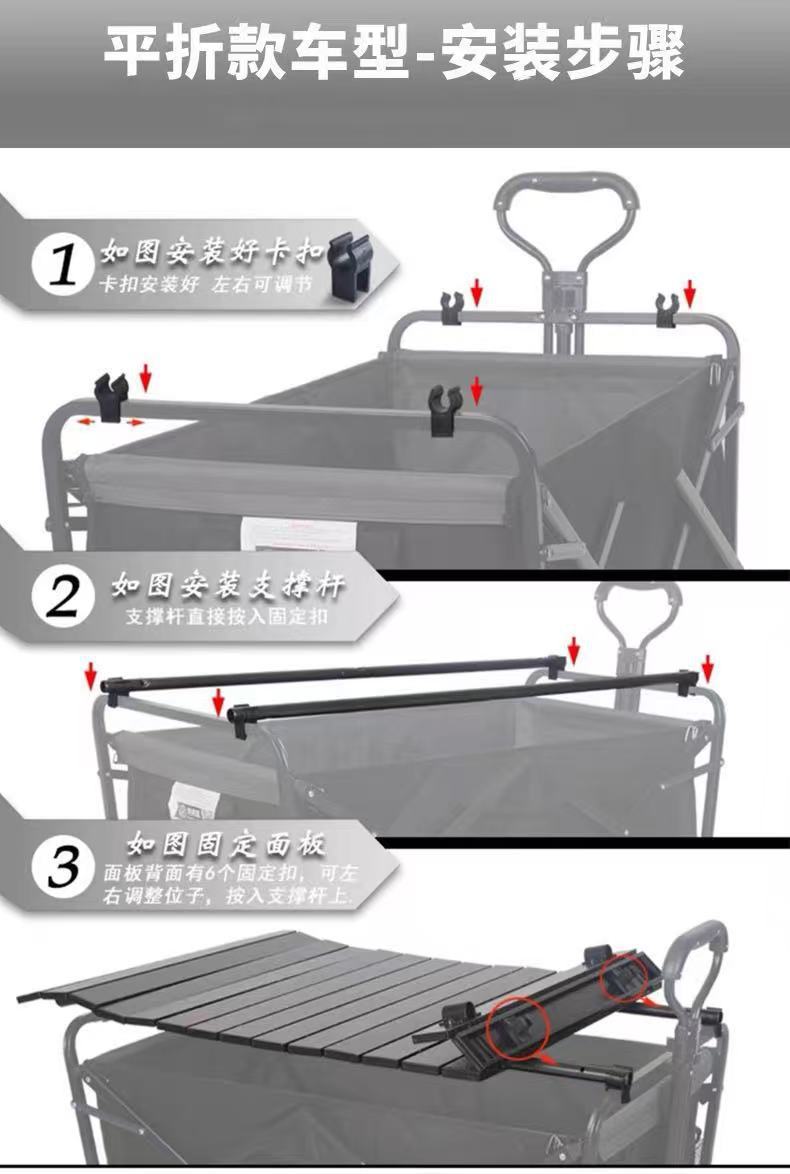 平折款车型-安装步骤

1 如图安装好卡扣
卡扣安装好 左右可调节

2 如图安装支撑杆
支撑杆直接按入固定扣

3 如图固定面板
面板背面有6个固定扣，可左右调整位子，按入支撑杆上.