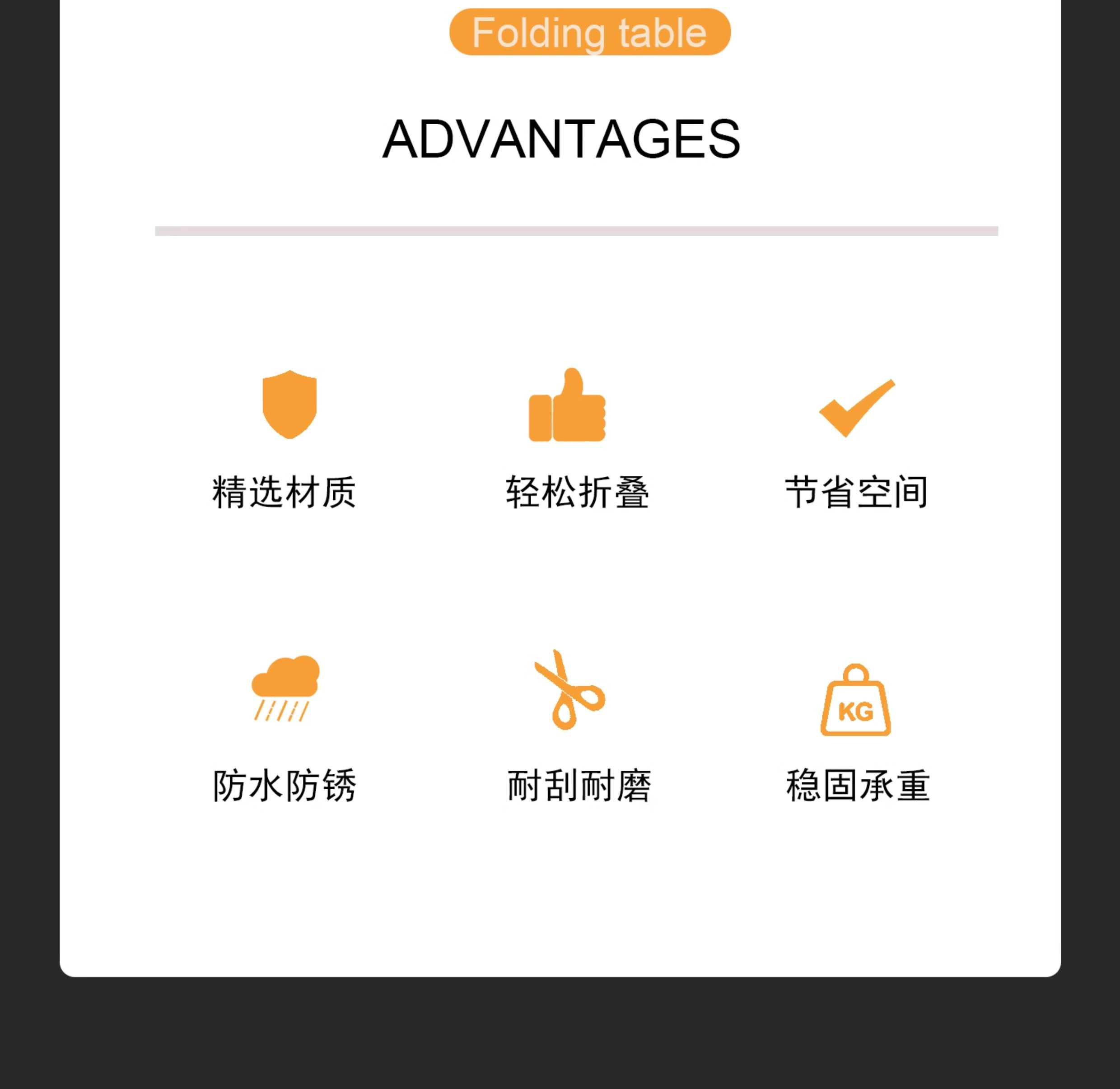 Folding table

ADVANTAGES

精选材质

轻松折叠

节省空间

防水防锈

耐刮耐磨

KG

稳固承重