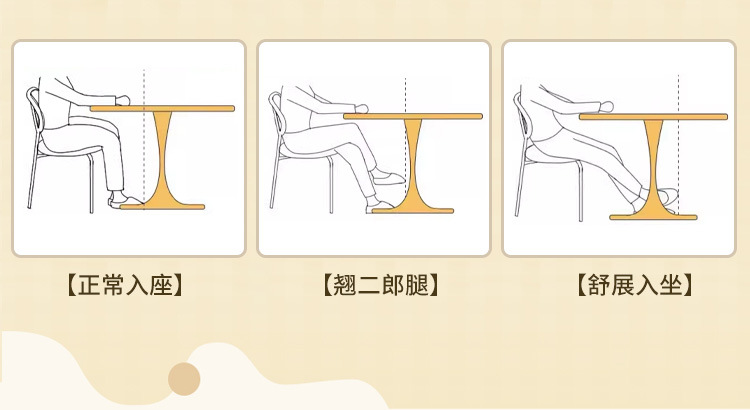 【正常入座】

【翘二郎腿】

【舒展入坐】