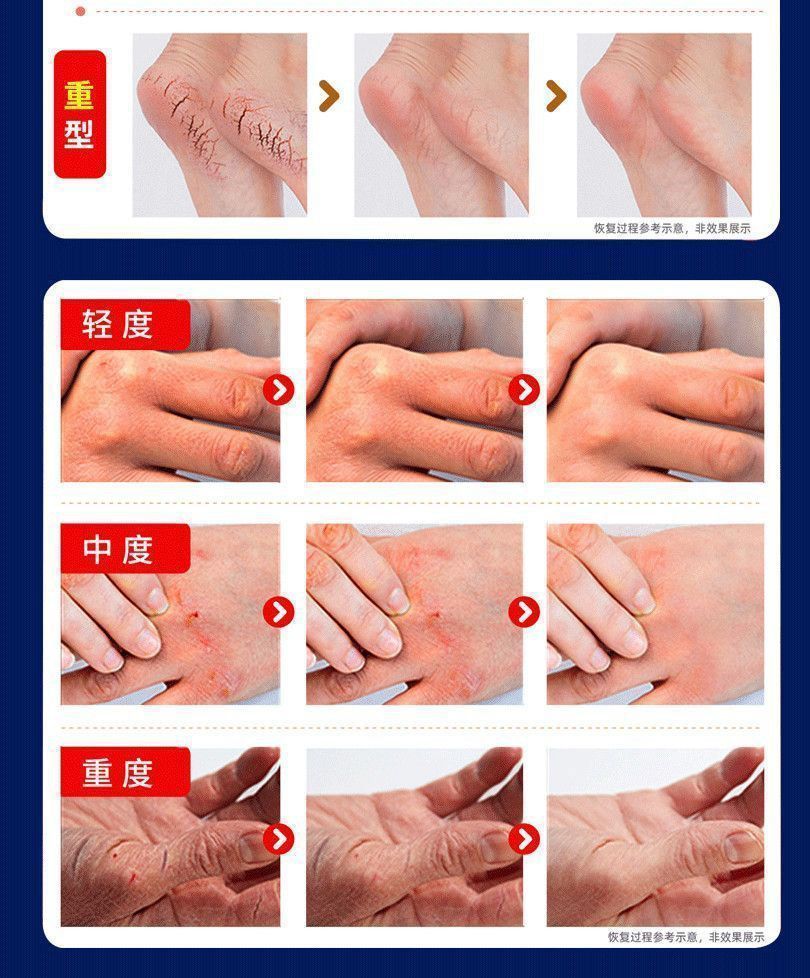 重型

恢复过程参考示意，非效果展示

轻度

中度

重度

恢复过程参考示意，非效果展示