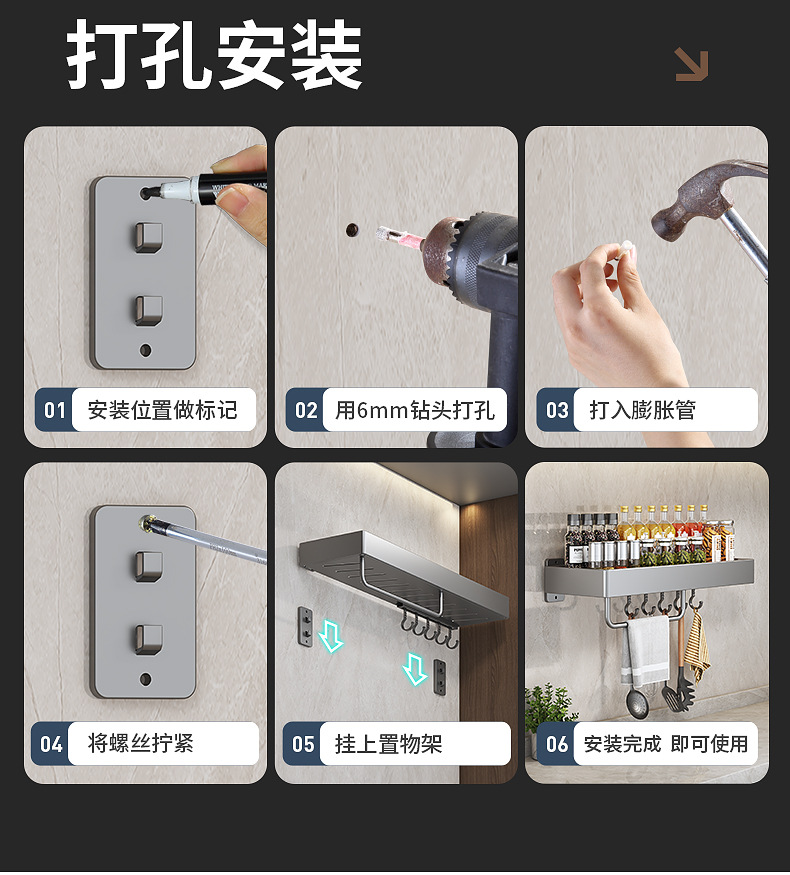 打孔安装

01 安装位置做标记

02 用6mm钻头打孔

03 打入膨胀管

04 将螺丝拧紧

05 挂上置物架

06 安装完成 即可使用