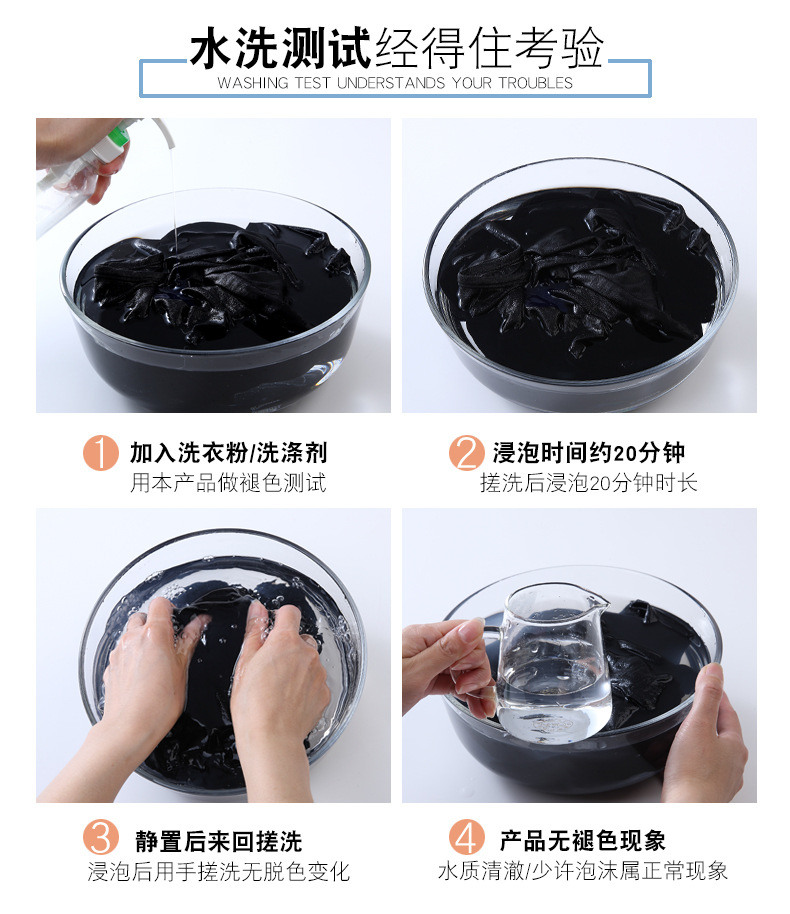 水洗测试经得住考验
WASHING TEST UNDERSTANDS YOUR TROUBLES

1 加入洗衣粉/洗涤剂
用本产品做褪色测试

2 浸泡时间约20分钟
搓洗后浸泡20分钟时长

3 静置后来回搓洗
浸泡后用手搓洗无脱色变化

4 产品无褪色现象
水质清澈/少许泡沫属正常现象