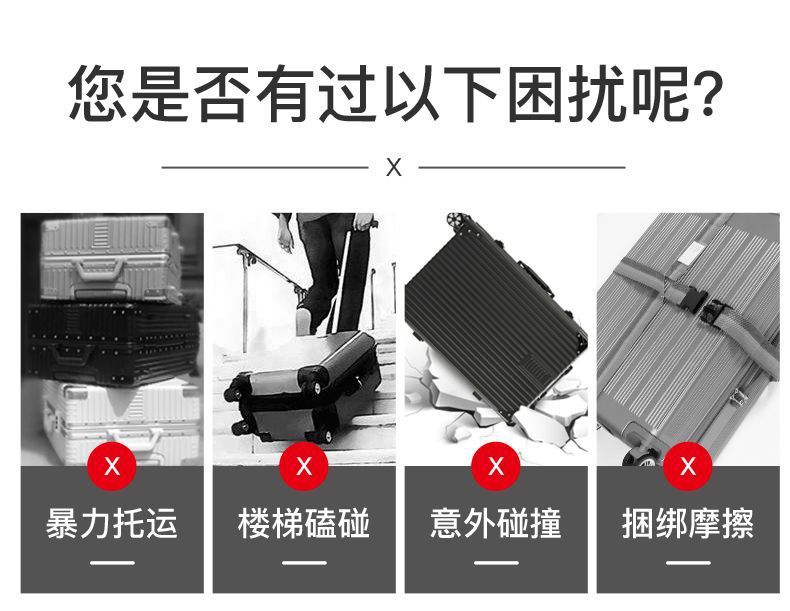 您是否有过以下困扰呢？

X

X
暴力托运

X
楼梯磕碰

X
意外碰撞

X
捆绑摩擦