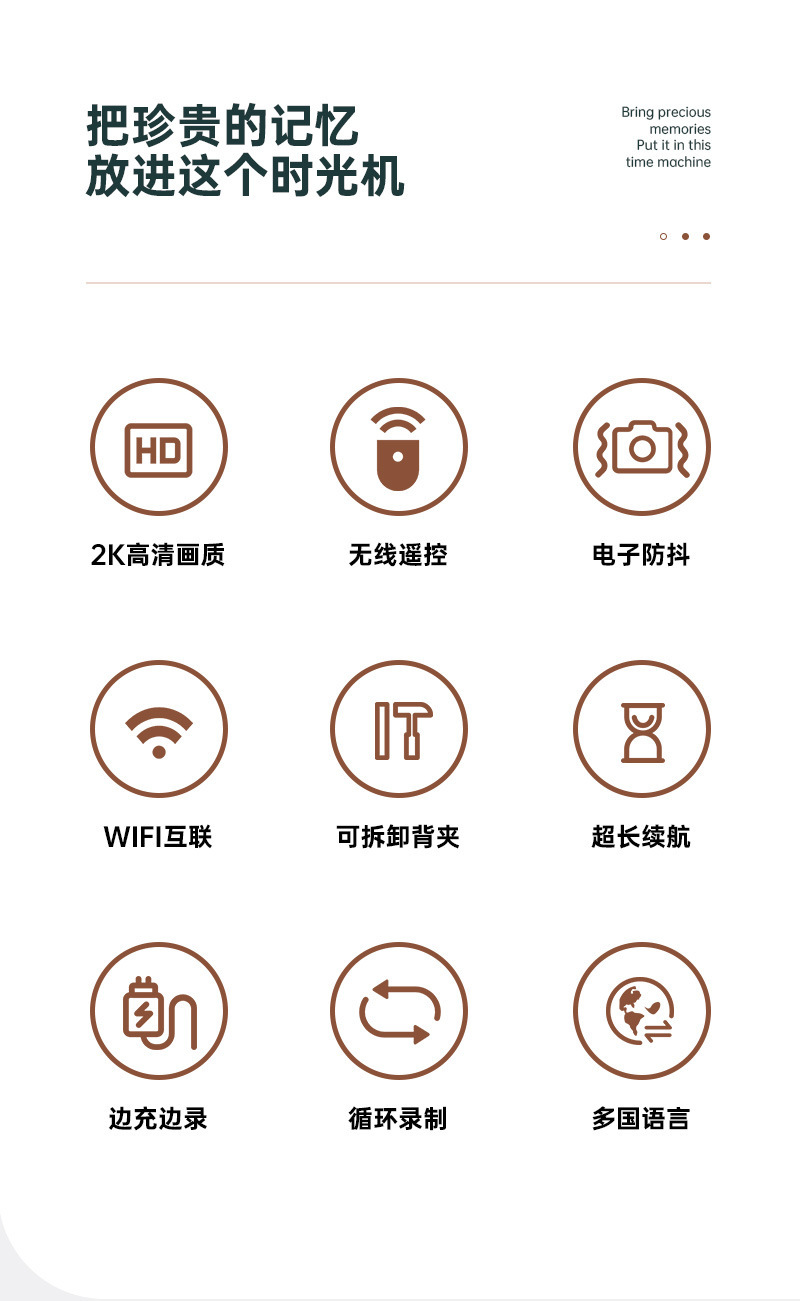 把珍贵的记忆
放进这个时光机

Bring precious
memories
Put it in this
time machine

HD

2K高清画质

无线遥控

电子防抖

WIFI互联

可拆卸背夹

超长续航

边充边录

循环录制

多国语言