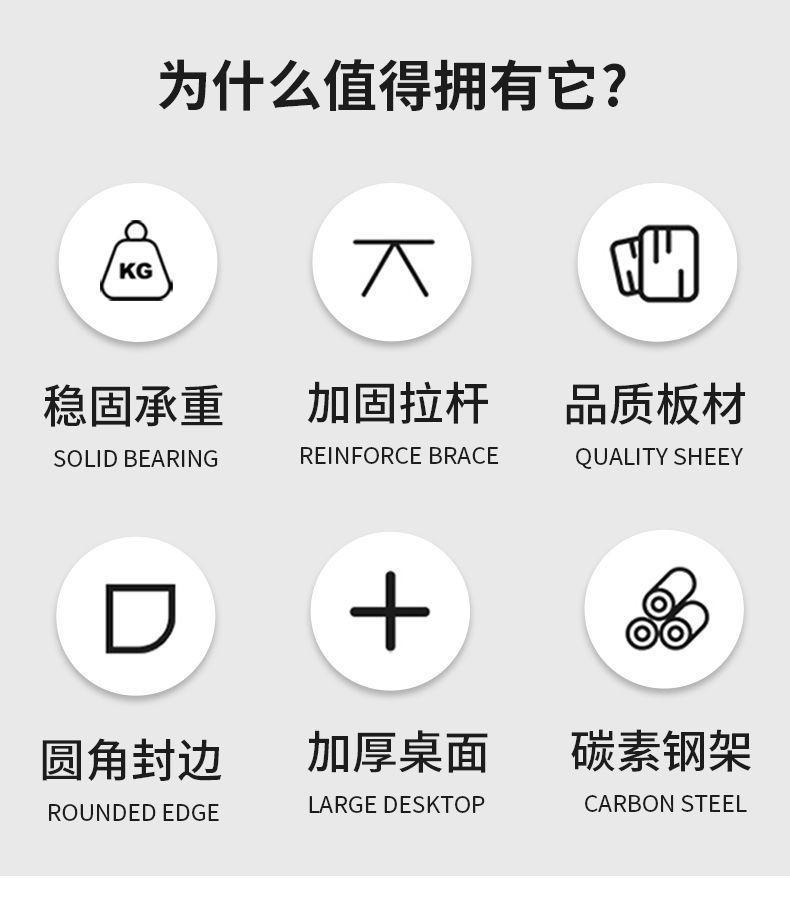 为什么值得拥有它?

KG

稳固承重
SOLID BEARING

加固拉杆
REINFORCE BRACE

品质板材
QUALITY SHEEY

圆角封边
ROUNDED EDGE

加厚桌面
LARGE DESKTOP

碳素钢架
CARBON STEEL