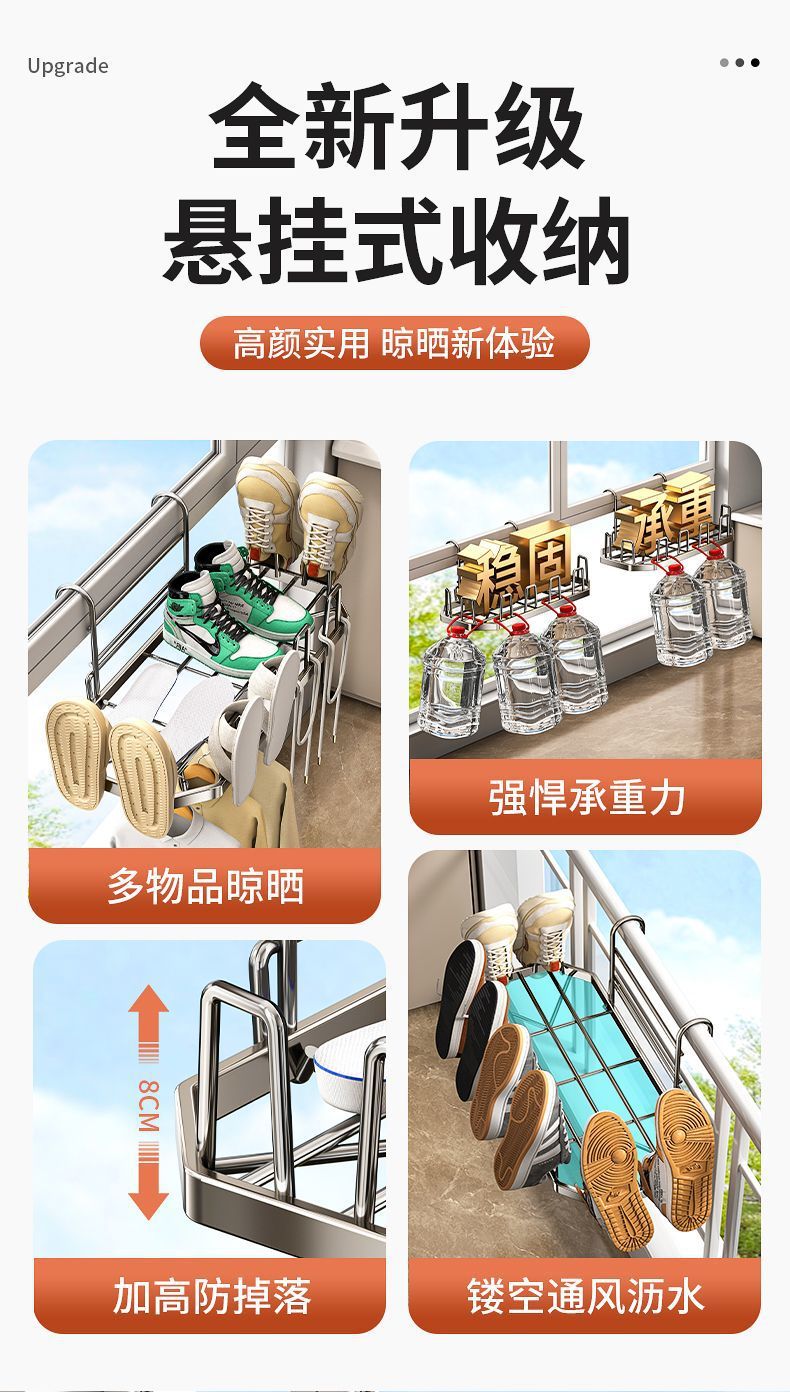 Upgrade

全新升级
悬挂式收纳

高颜实用 晾晒新体验

多物品晾晒

稳固
承重

强悍承重力

8CM

加高防掉落

镂空通风沥水