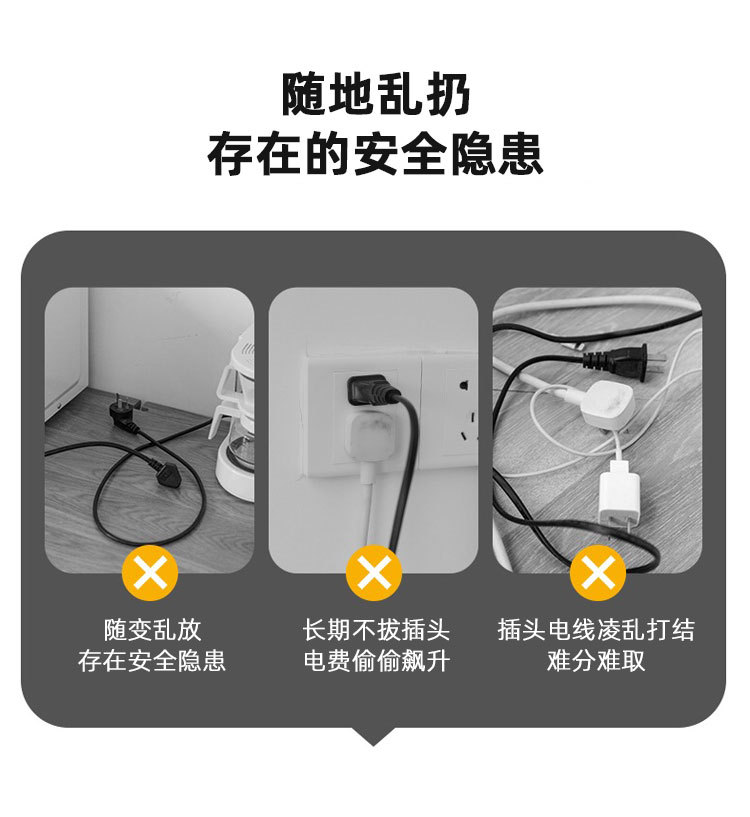 随地乱扔
存在的安全隐患

随变乱放
存在安全隐患

长期不拔插头
电费偷偷飙升

插头电线凌乱打结
难分难取