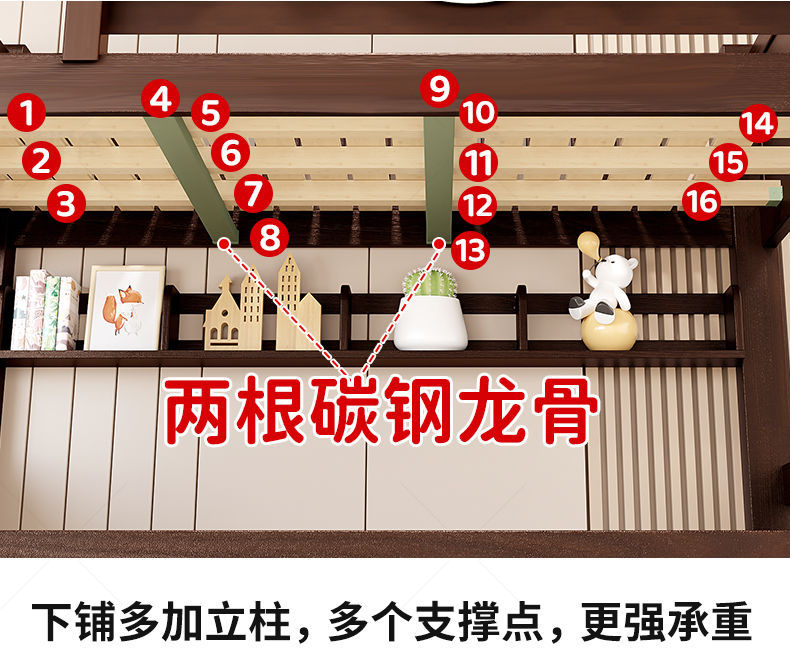 1
2
3
4
5
6
7
8
9
10
11
12
13
14
15
16

两根碳钢龙骨

下铺多加立柱，多个支撑点，更强承重