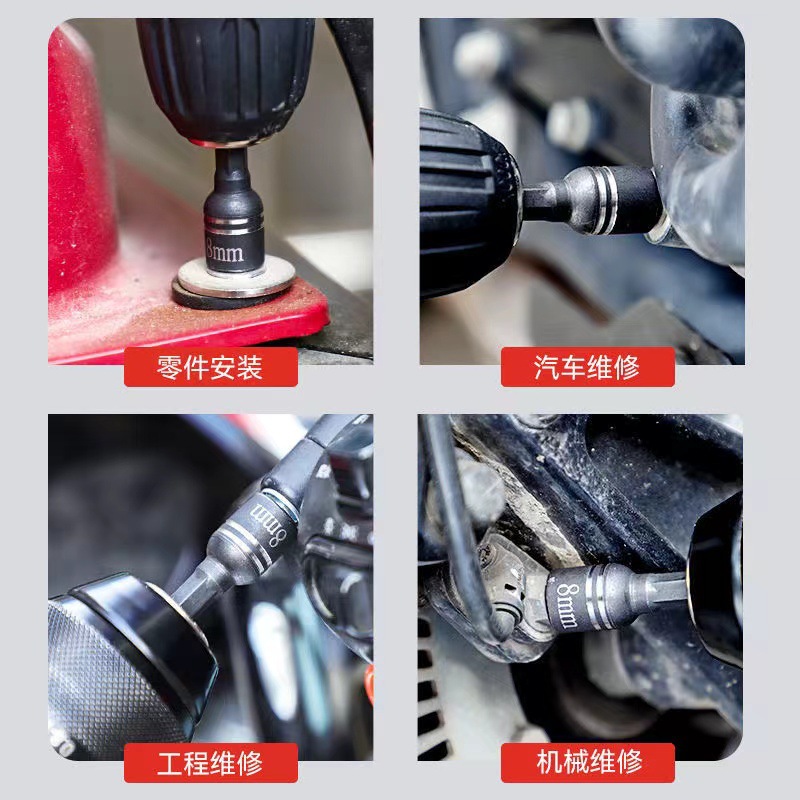 8mm
零件安装

汽车维修

8mm
工程维修

8mm
机械维修