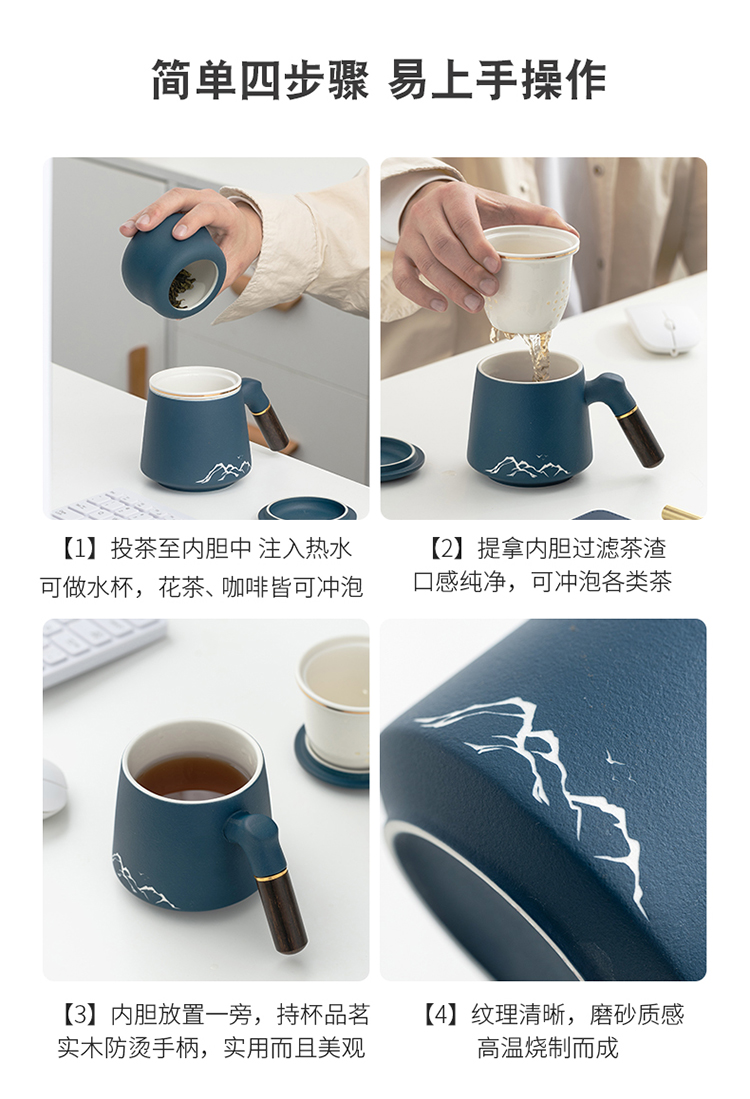 简单四步骤 易上手操作

【1】投茶至内胆中 注入热水
可做水杯，花茶、咖啡皆可冲泡

【2】提拿内胆过滤茶渣
口感纯净，可冲泡各类茶

【3】内胆放置一旁，持杯品茗
实木防烫手柄，实用而且美观

【4】纹理清晰，磨砂质感
高温烧制而成