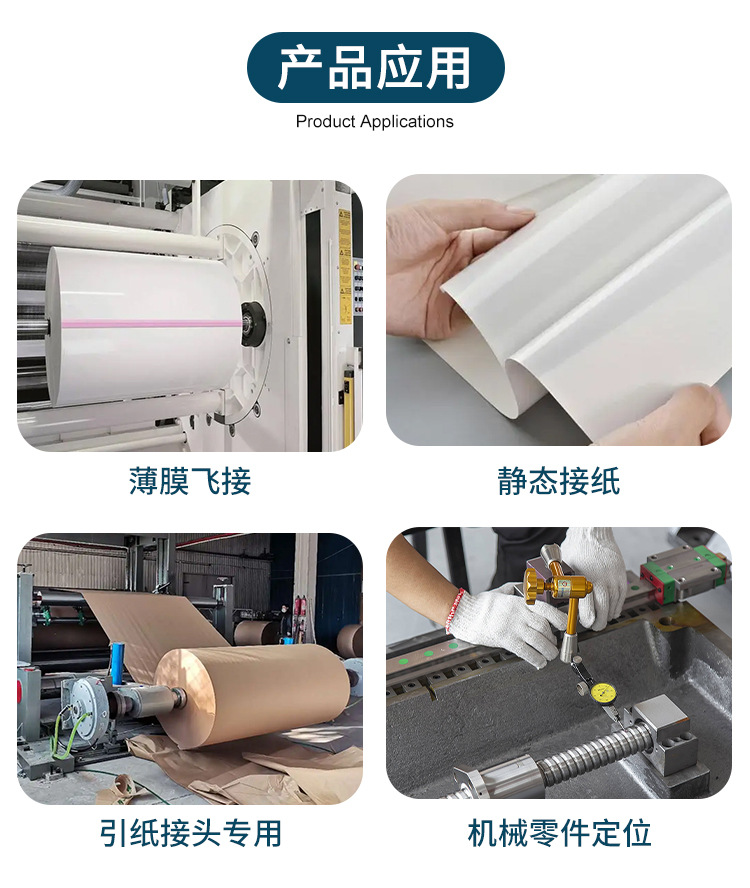 产品应用
Product Applications

薄膜飞接

静态接纸

引纸接头专用

机械零件定位