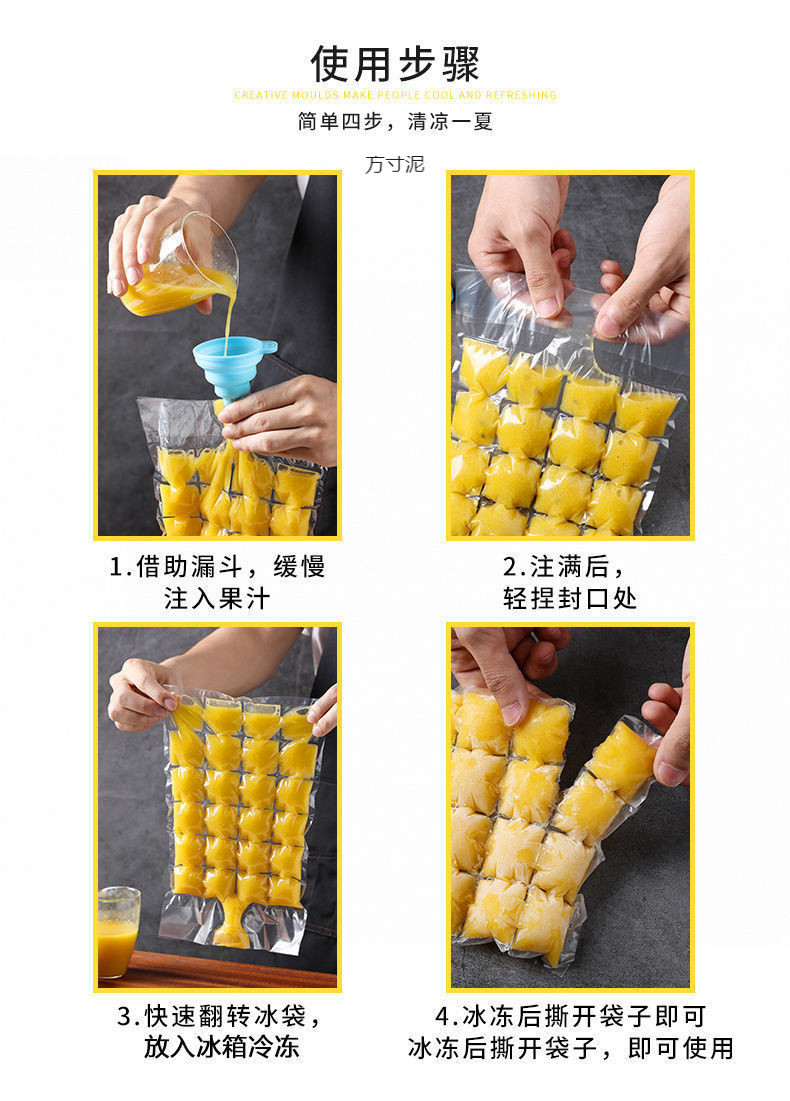 使用步骤

CREATIVE MOULDS MAKE PEOPLE COOL AND REFRESHING

简单四步，清凉一夏

万寸泥

1.借助漏斗，缓慢注入果汁

2.注满后，轻捏封口处

3.快速翻转冰袋，放入冰箱冷冻

4.冰冻后撕开袋子即可
冰冻后撕开袋子，即可使用