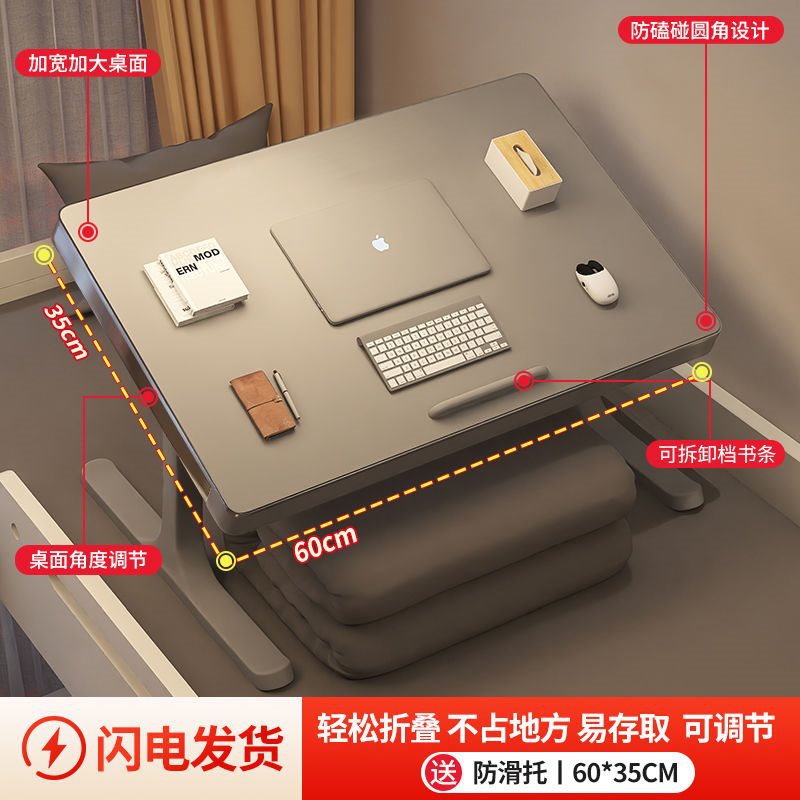 加宽加大桌面

防磕碰圆角设计

MOD
ERN

35cm

60cm

可拆卸档书条

桌面角度调节

闪电发货

轻松折叠 不占地方 易存取 可调节

送 防滑托 | 60*35CM