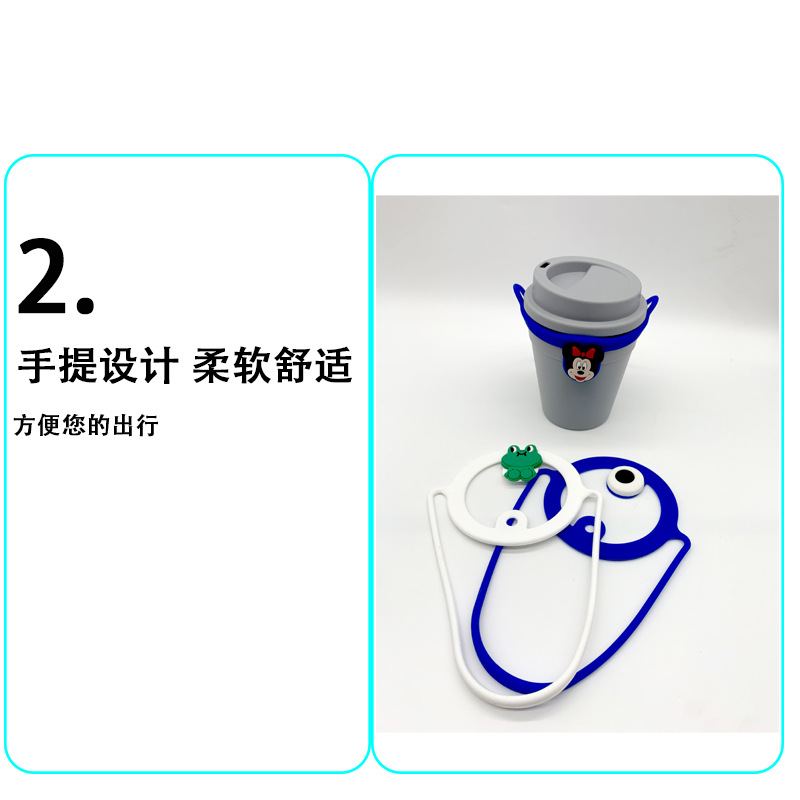 2.

手提设计 柔软舒适

方便您的出行