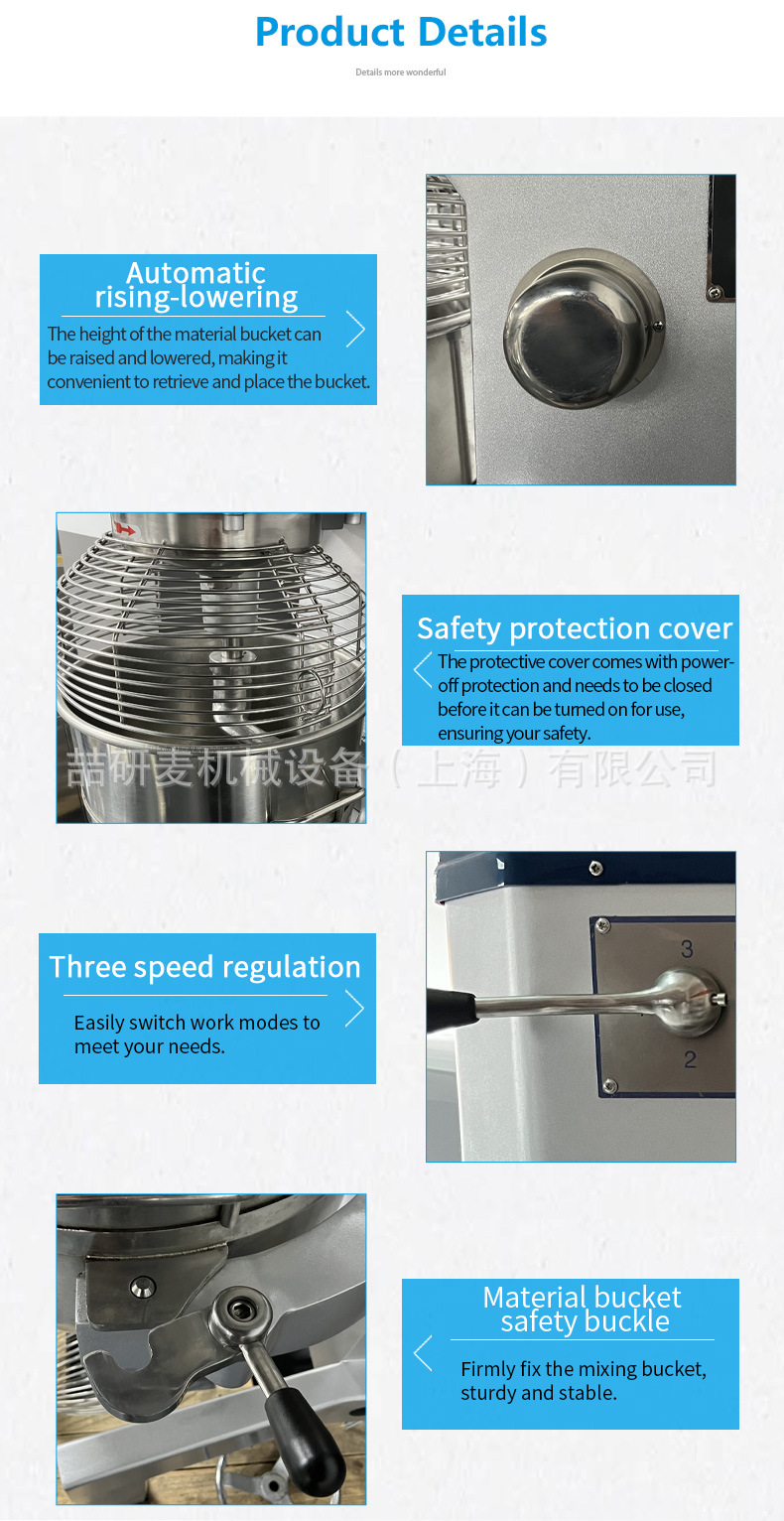 Product Details

Details more wonderful

Automatic rising-lowering

The height of the material bucket can be raised and lowered, making it convenient to retrieve and place the bucket.

Safety protection cover

The protective cover comes with power-off protection and needs to be closed before it can be turned on for use, ensuring your safety.

喆研麦机械设备（上海）有限公司

Three speed regulation

Easily switch work modes to meet your needs.

3

2

Material bucket safety buckle

Firmly fix the mixing bucket, sturdy and stable.