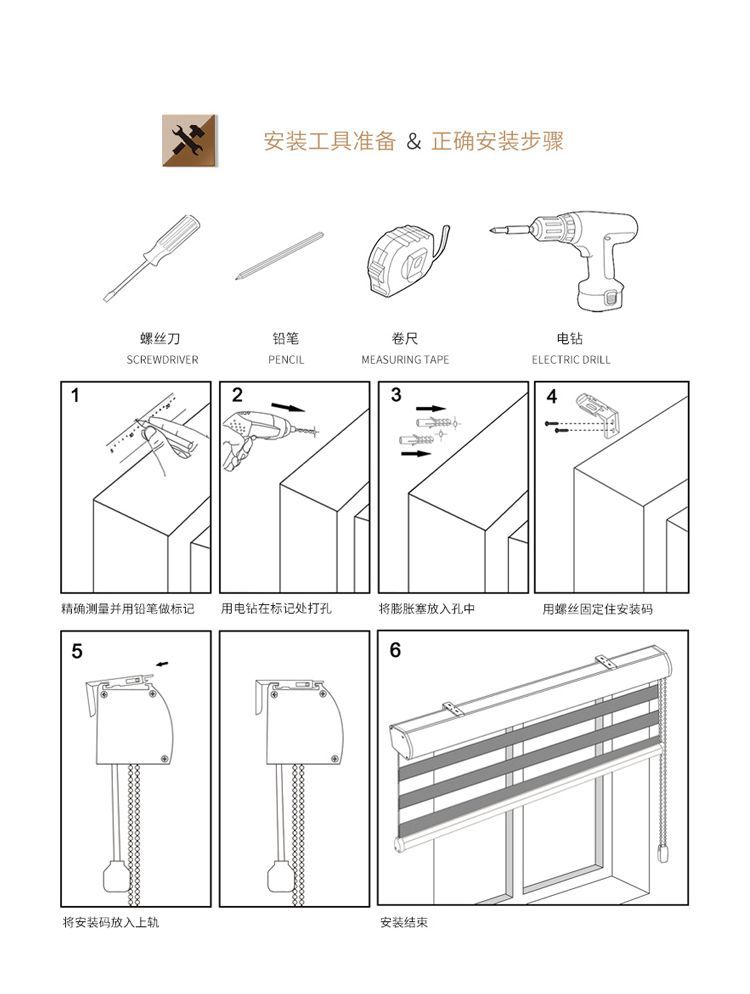 安装工具准备 & 正确安装步骤

螺丝刀
SCREWDRIVER

铅笔
PENCIL

卷尺
MEASURING TAPE

电钻
ELECTRIC DRILL

1

精确测量并用铅笔做标记

2

用电钻在标记处打孔

3

将膨胀塞放入孔中

4

用螺丝固定住安装码

5

将安装码放入上轨

6

安装结束