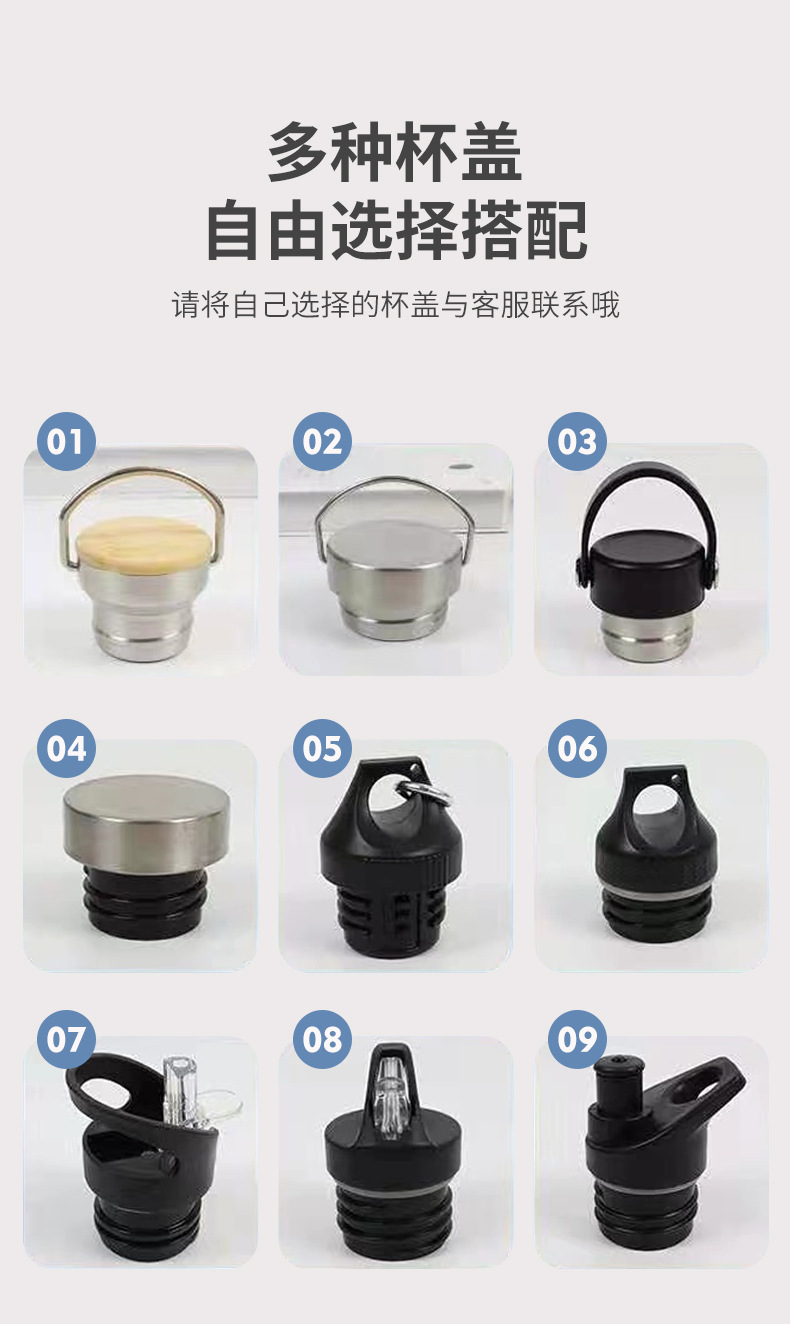 多种杯盖
自由选择搭配

请将自己选择的杯盖与客服联系哦

01

02

03

04

05

06

07

08

09