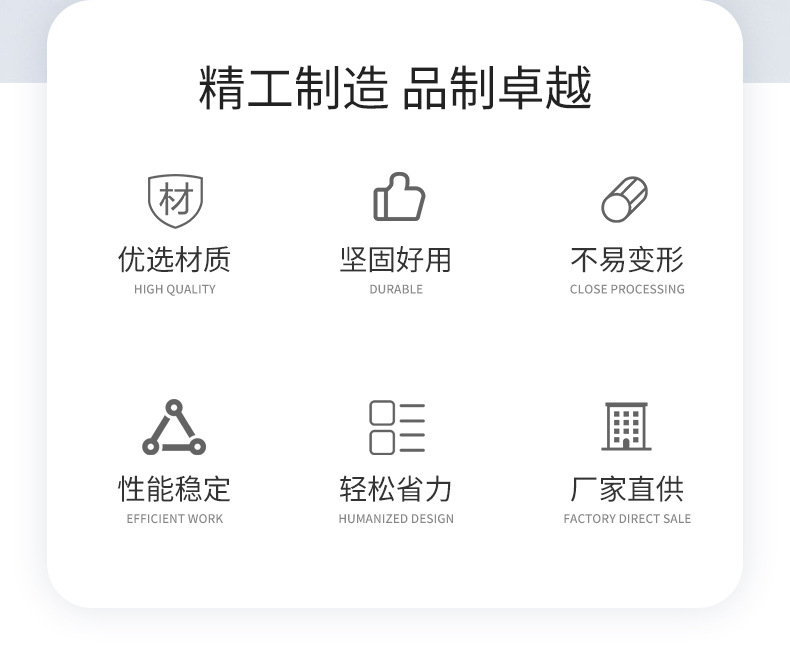 精工制造 品制卓越

材

优选材质
HIGH QUALITY

坚固好用
DURABLE

不易变形
CLOSE PROCESSING

性能稳定
EFFICIENT WORK

轻松省力
HUMANIZED DESIGN

厂家直供
FACTORY DIRECT SALE