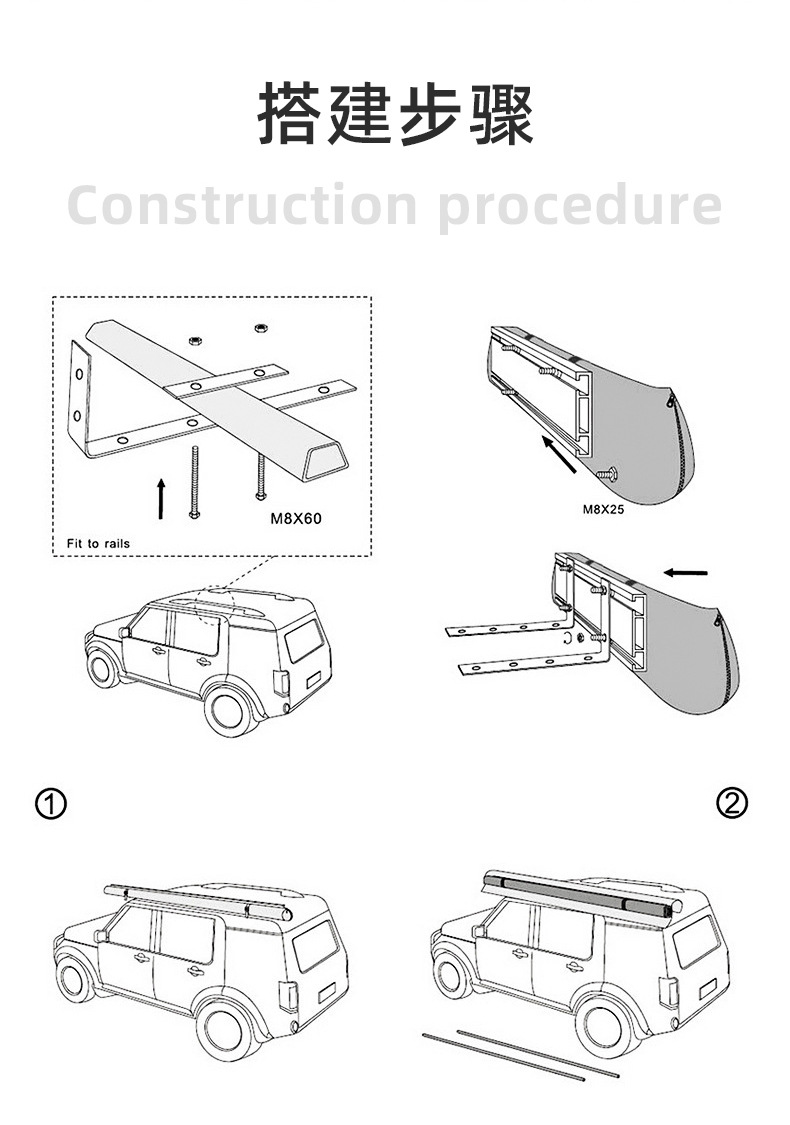 搭建步骤

Construction procedure

M8X60

Fit to rails

M8X25

①

②