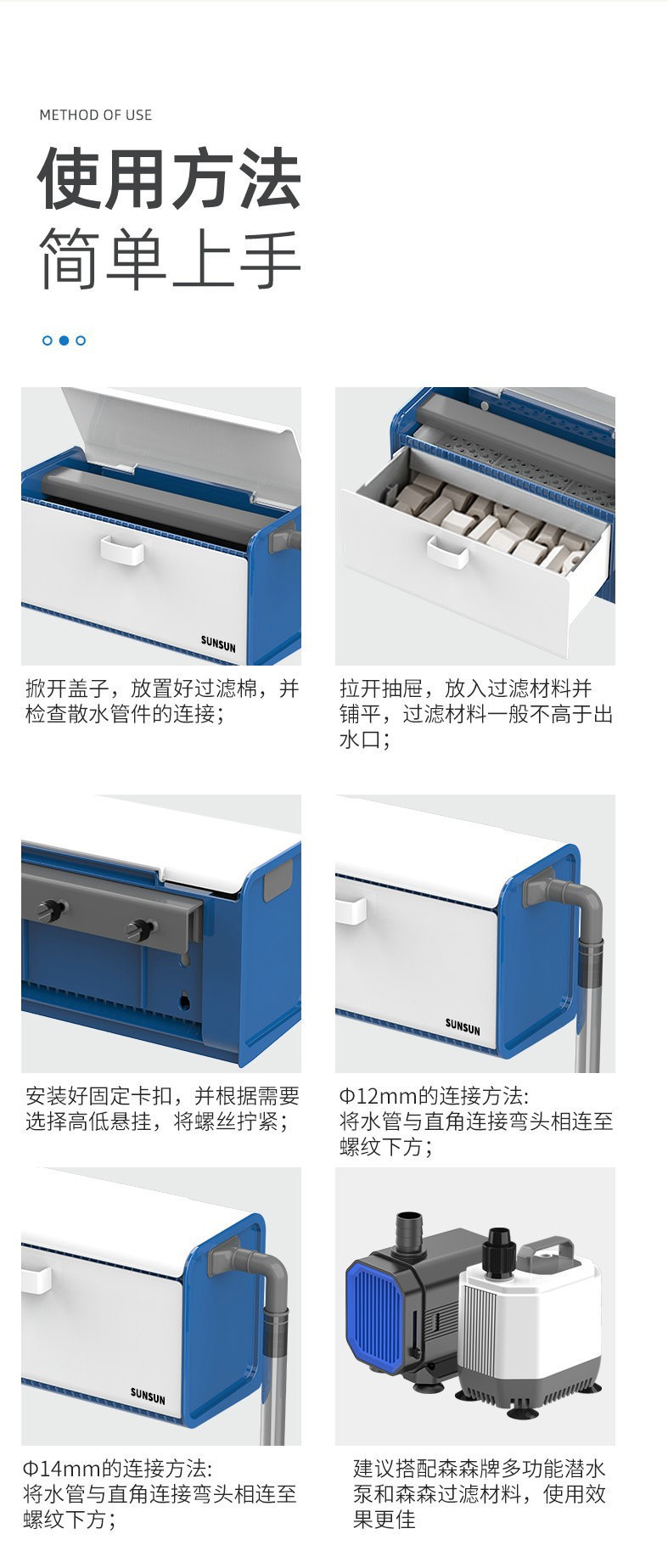 METHOD OF USE

使用方法
简单上手

SUNSUN

掀开盖子，放置好过滤棉，并检查散水管件的连接；

拉开抽屉，放入过滤材料并铺平，过滤材料一般不高于出水口；

安装好固定卡扣，并根据需要选择高低悬挂，将螺丝拧紧；

SUNSUN

Φ12mm的连接方法:
将水管与直角连接弯头相连至螺纹下方；

SUNSUN

Φ14mm的连接方法:
将水管与直角连接弯头相连至螺纹下方；

建议搭配森森牌多功能潜水泵和森森过滤材料，使用效果更佳