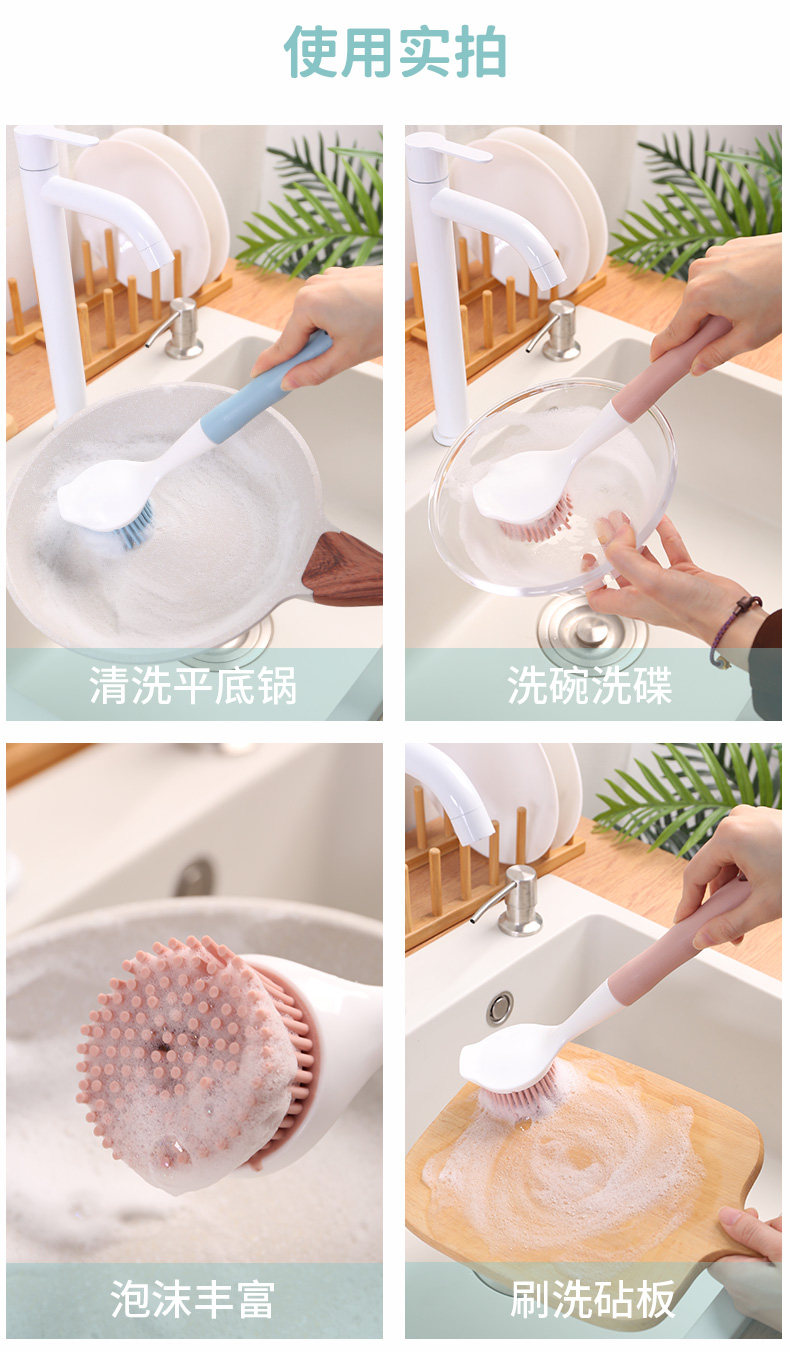 使用实拍

清洗平底锅

洗碗洗碟

泡沫丰富

刷洗砧板