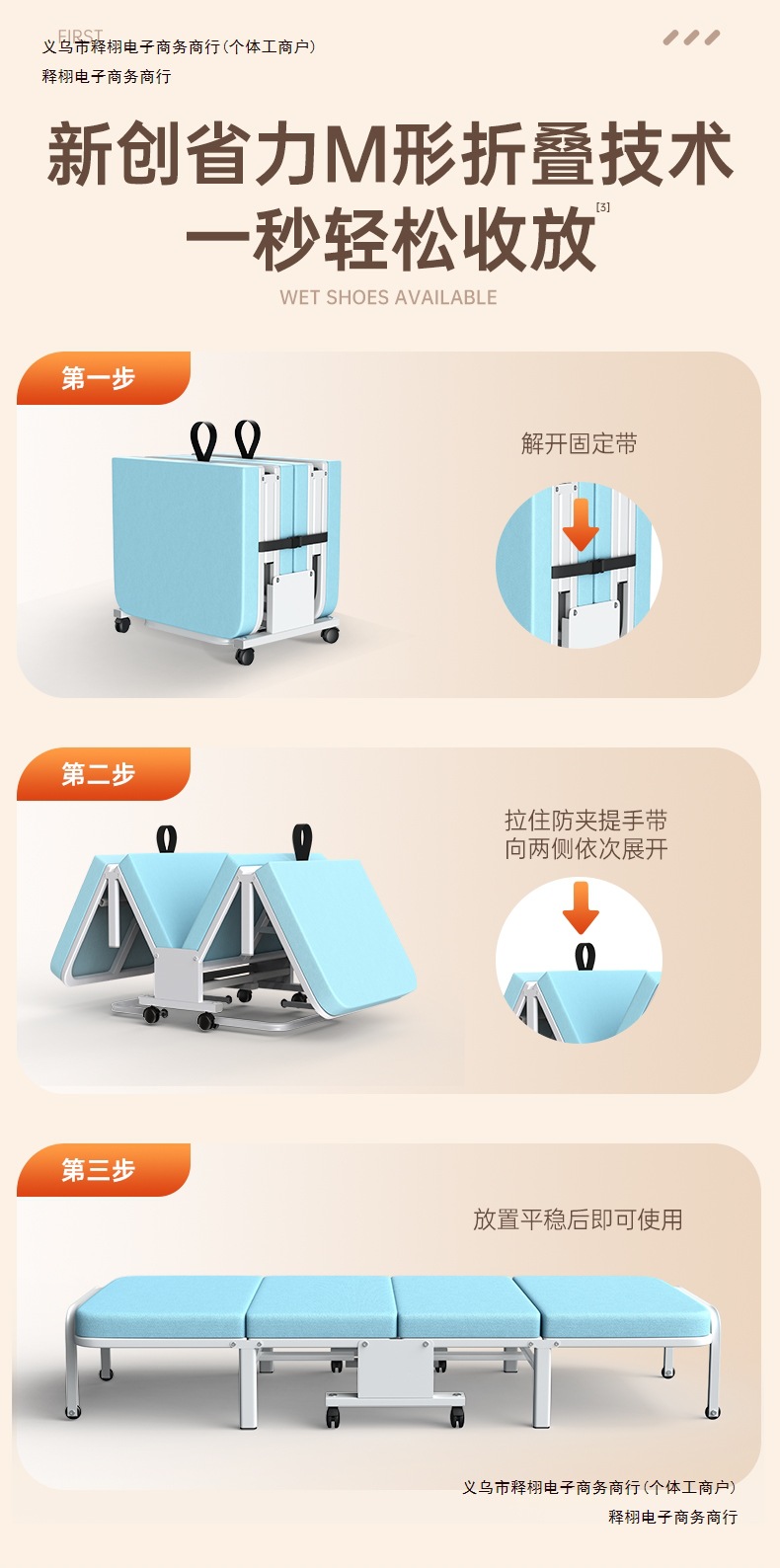 FIRST
义乌市释栩电子商务商行(个体工商户)
释栩电子商务商行

新创省力M形折叠技术
一秒轻松收放[3]
WET SHOES AVAILABLE

第一步
解开固定带

第二步
拉住防夹提手带
向两侧依次展开

第三步
放置平稳后即可使用

义乌市释栩电子商务商行(个体工商户)
释栩电子商务商行