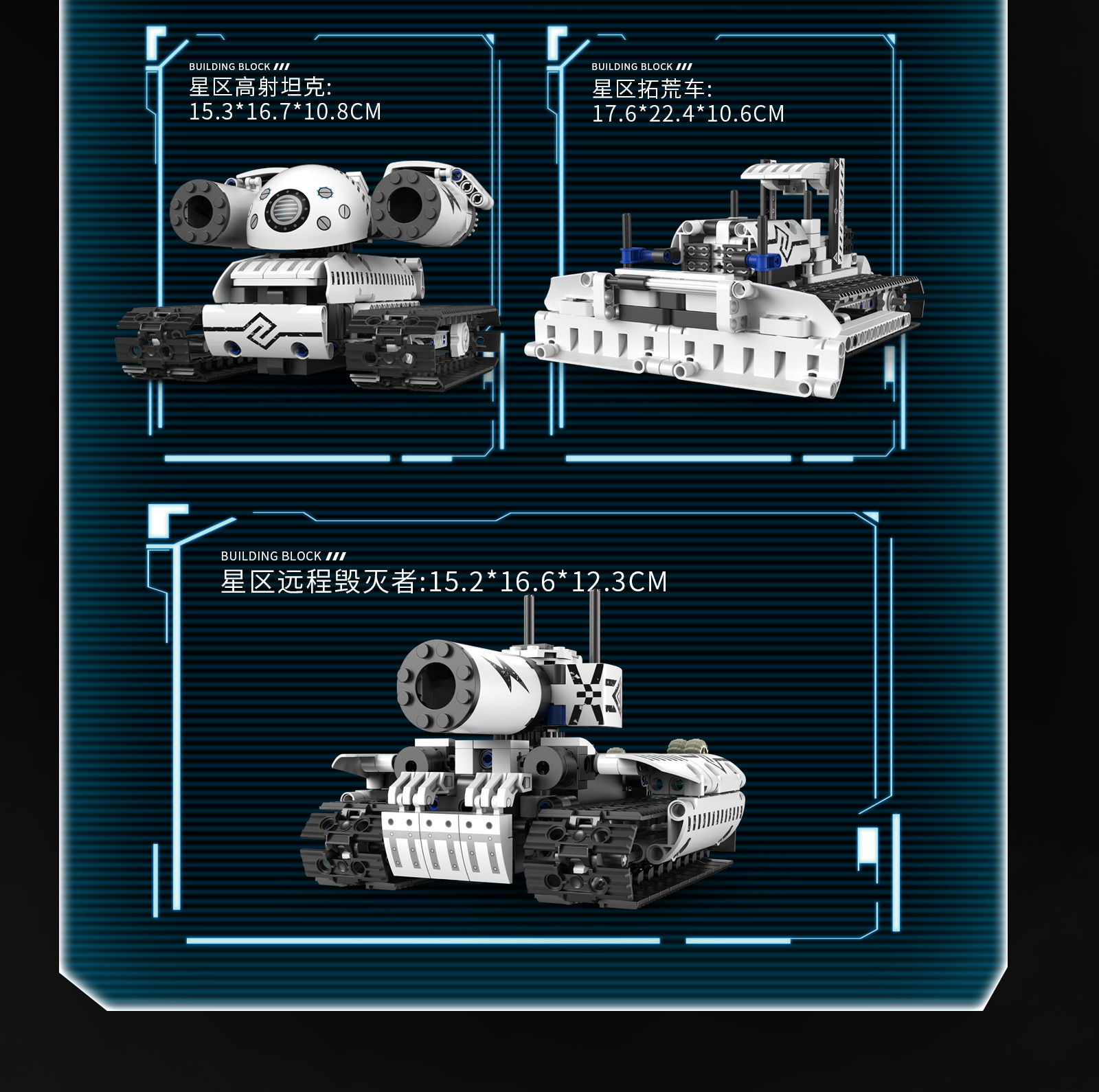 BUILDING BLOCK ///
星区高射坦克:
15.3*16.7*10.8CM

BUILDING BLOCK ///
星区拓荒车:
17.6*22.4*10.6CM

BUILDING BLOCK ///
星区远程毁灭者:15.2*16.6*12.3CM