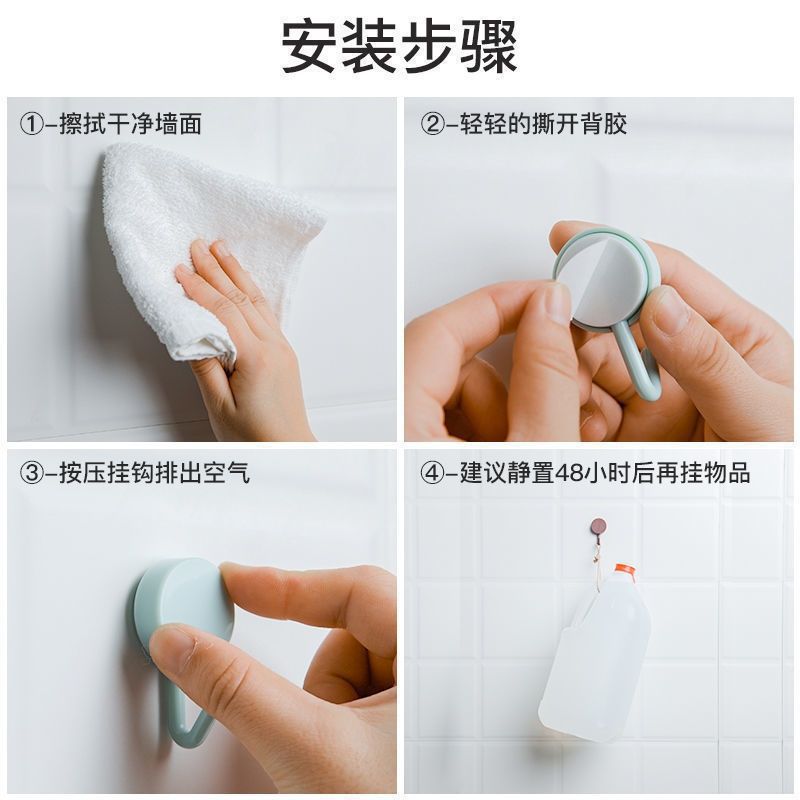 安装步骤

①–擦拭干净墙面

②–轻轻的撕开背胶

③–按压挂钩排出空气

④–建议静置48小时后再挂物品