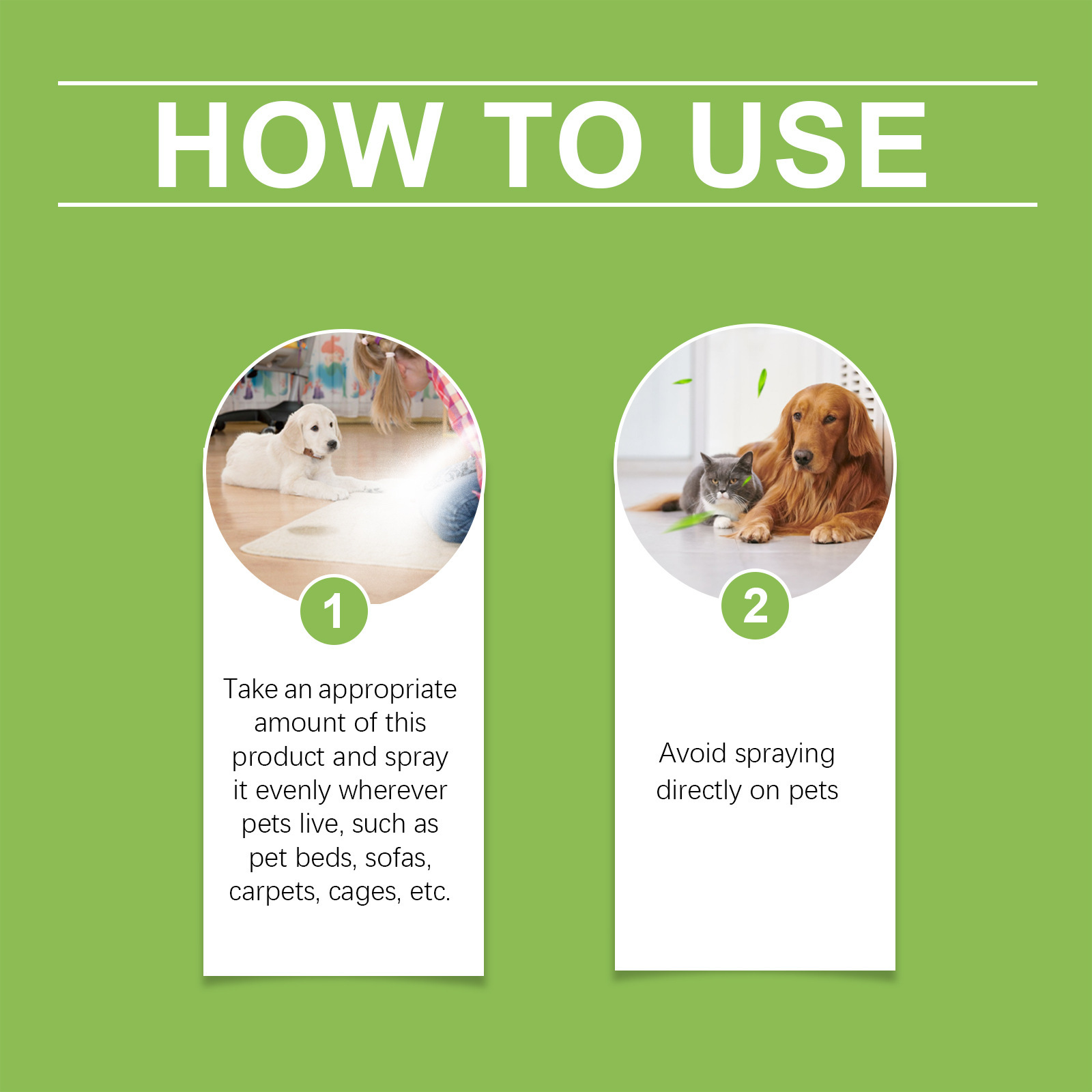 HOW TO USE

1

Take an appropriate amount of this product and spray it evenly wherever pets live, such as pet beds, sofas, carpets, cages, etc.

2

Avoid spraying directly on pets