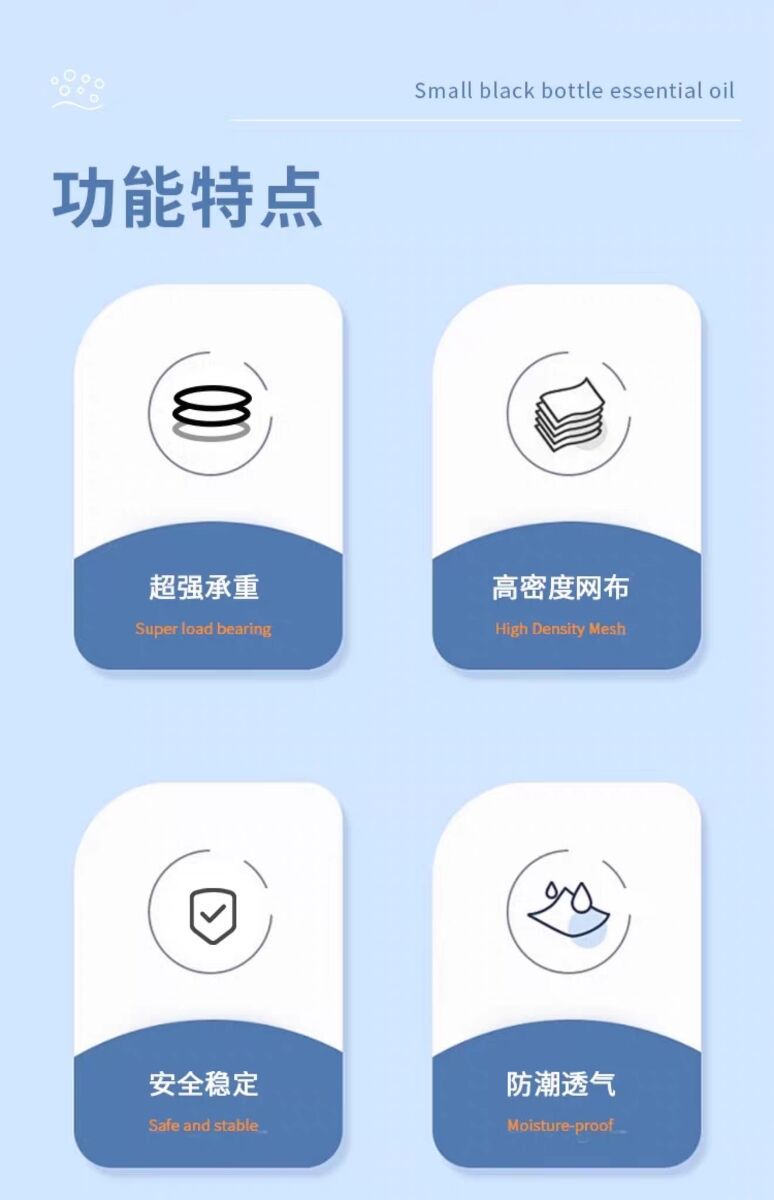 Small black bottle essential oil

功能特点

超强承重

Super load bearing

高密度网布

High Density Mesh

安全稳定

Safe and stable

防潮透气

Moisture-proof