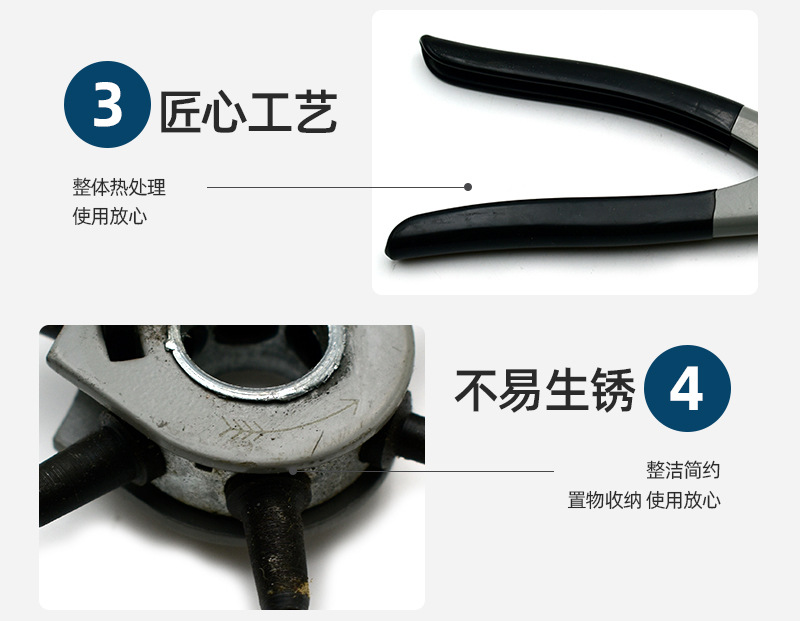 3 匠心工艺

整体热处理
使用放心

不易生锈 4

整洁简约
置物收纳 使用放心