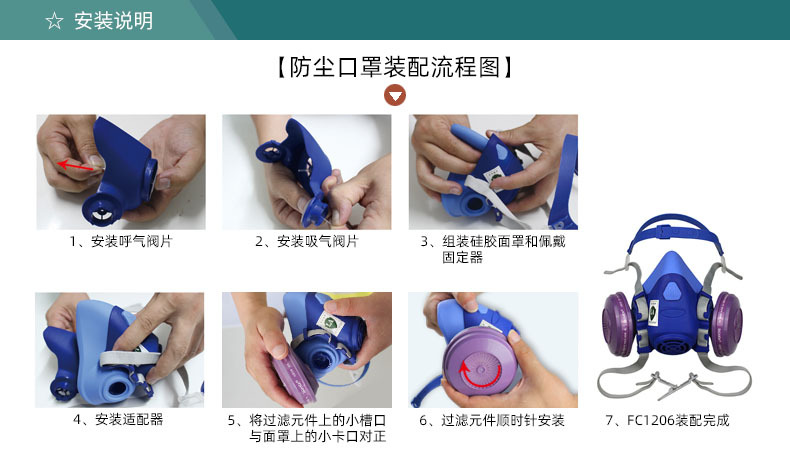 ☆ 安装说明

【防尘口罩装配流程图】

1、安装呼气阀片

2、安装吸气阀片

3、组装硅胶面罩和佩戴固定器

4、安装适配器

5、将过滤元件上的小槽口与面罩上的小卡口对正

6、过滤元件顺时针安装

7、FC1206装配完成