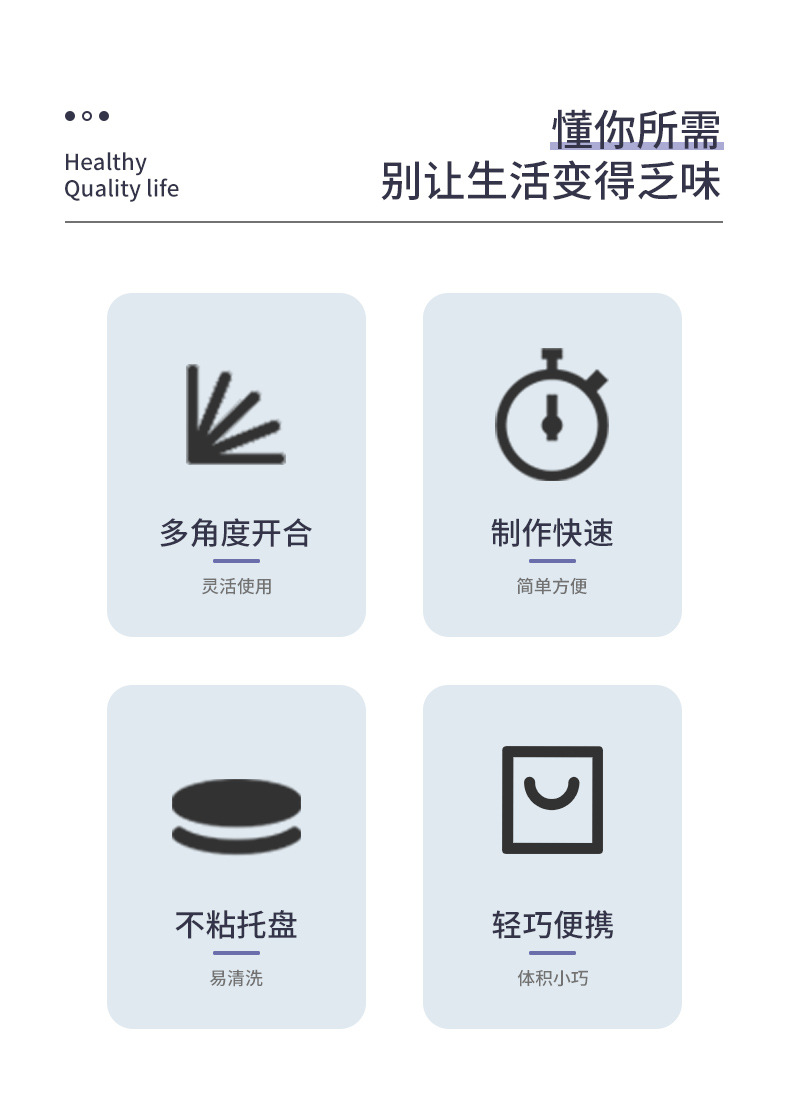 Healthy
Quality life

懂你所需
别让生活变得乏味

多角度开合
灵活使用

制作快速
简单方便

不粘托盘
易清洗

轻巧便携
体积小巧