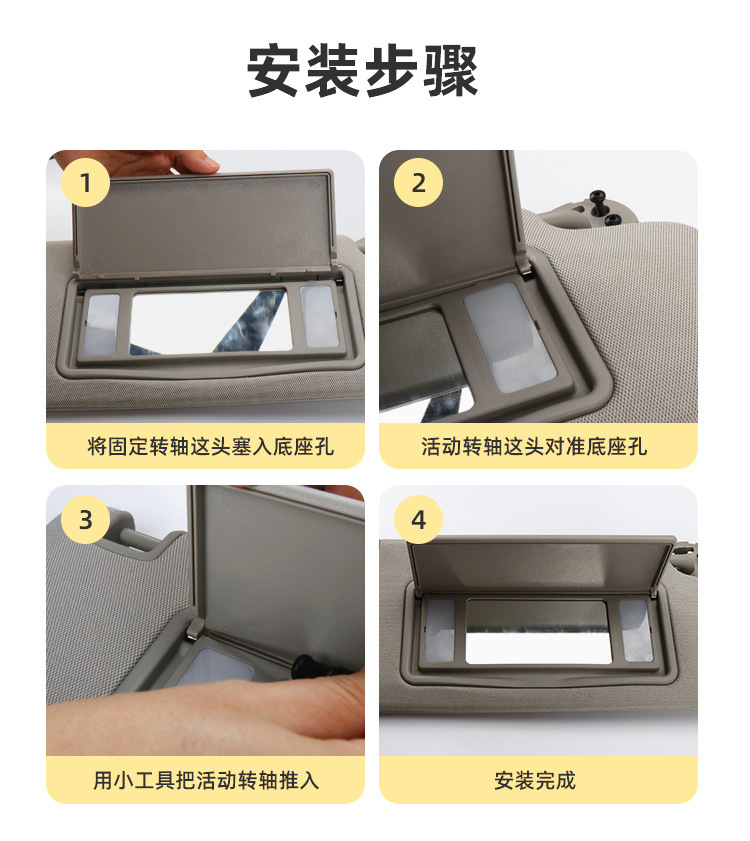 安装步骤

1

将固定转轴这头塞入底座孔

2

活动转轴这头对准底座孔

3

用小工具把活动转轴推入

4

安装完成