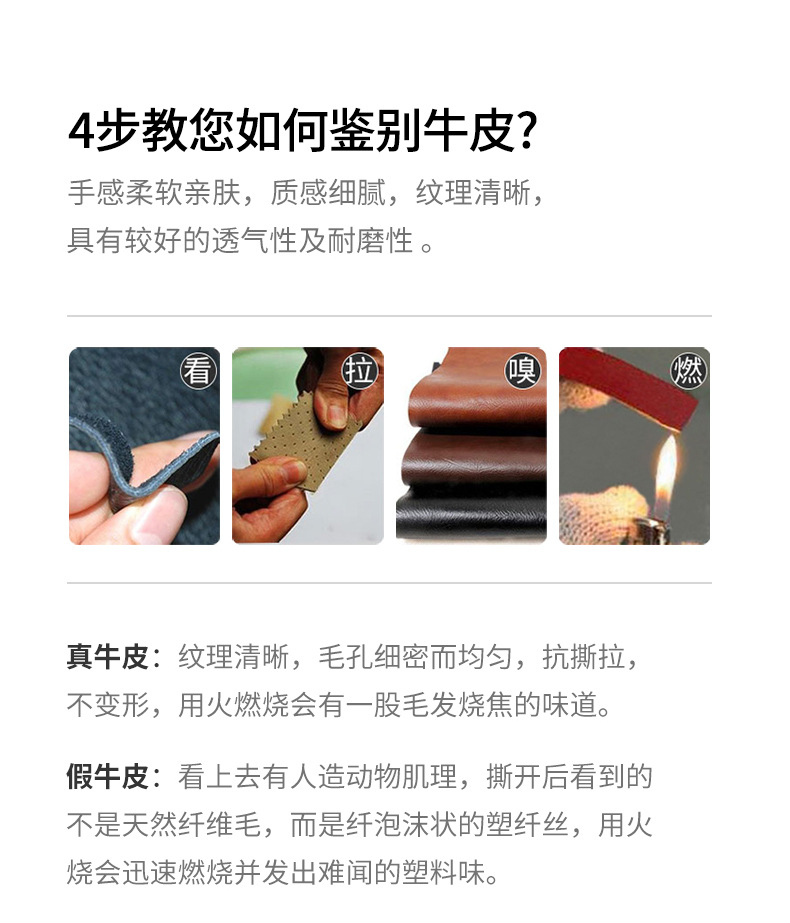 4步教您如何鉴别牛皮?

手感柔软亲肤，质感细腻，纹理清晰，具有较好的透气性及耐磨性 。

看

拉

嗅

燃

真牛皮：纹理清晰，毛孔细密而均匀，抗撕拉，不变形，用火燃烧会有一股毛发烧焦的味道。

假牛皮：看上去有人造动物肌理，撕开后看到的不是天然纤维毛，而是纤泡沫状的塑纤丝，用火烧会迅速燃烧并发出难闻的塑料味。