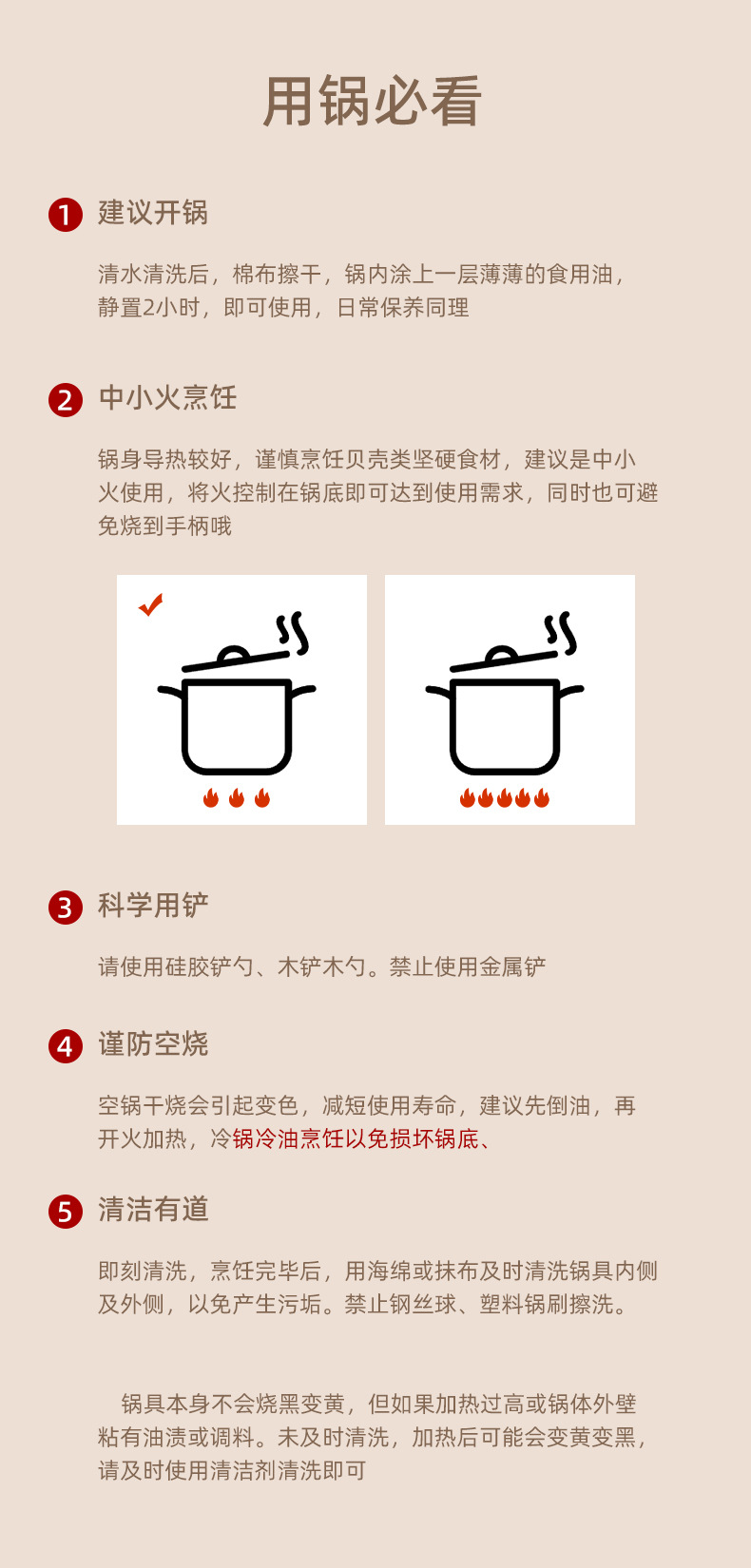 用锅必看

1 建议开锅

清水清洗后，棉布擦干，锅内涂上一层薄薄的食用油，静置2小时，即可使用，日常保养同理

2 中小火烹饪

锅身导热较好，谨慎烹饪贝壳类坚硬食材，建议是中小火使用，将火控制在锅底即可达到使用需求，同时也可避免烧到手柄哦

3 科学用铲

请使用硅胶铲勺、木铲木勺。禁止使用金属铲

4 谨防空烧

空锅干烧会引起变色，减短使用寿命，建议先倒油，再开火加热，冷锅冷油烹饪以免损坏锅底、

5 清洁有道

即刻清洗，烹饪完毕后，用海绵或抹布及时清洗锅具内侧及外侧，以免产生污垢。禁止钢丝球、塑料锅刷擦洗。

锅具本身不会烧黑变黄，但如果加热过高或锅体外壁粘有油渍或调料。未及时清洗，加热后可能会变黄变黑，请及时使用清洁剂清洗即可