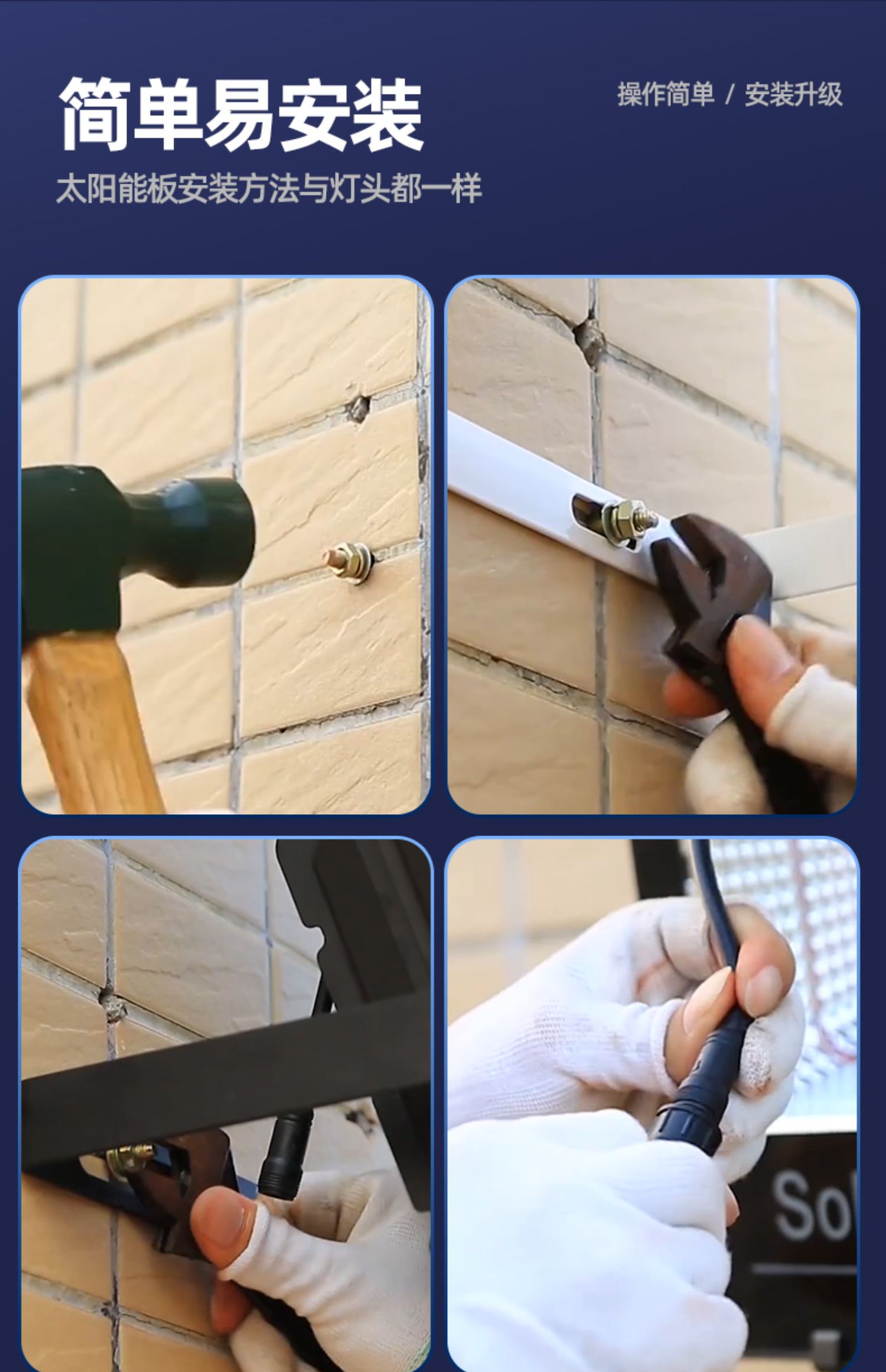 简单易安装

操作简单 / 安装升级

太阳能板安装方法与灯头都一样

Sol