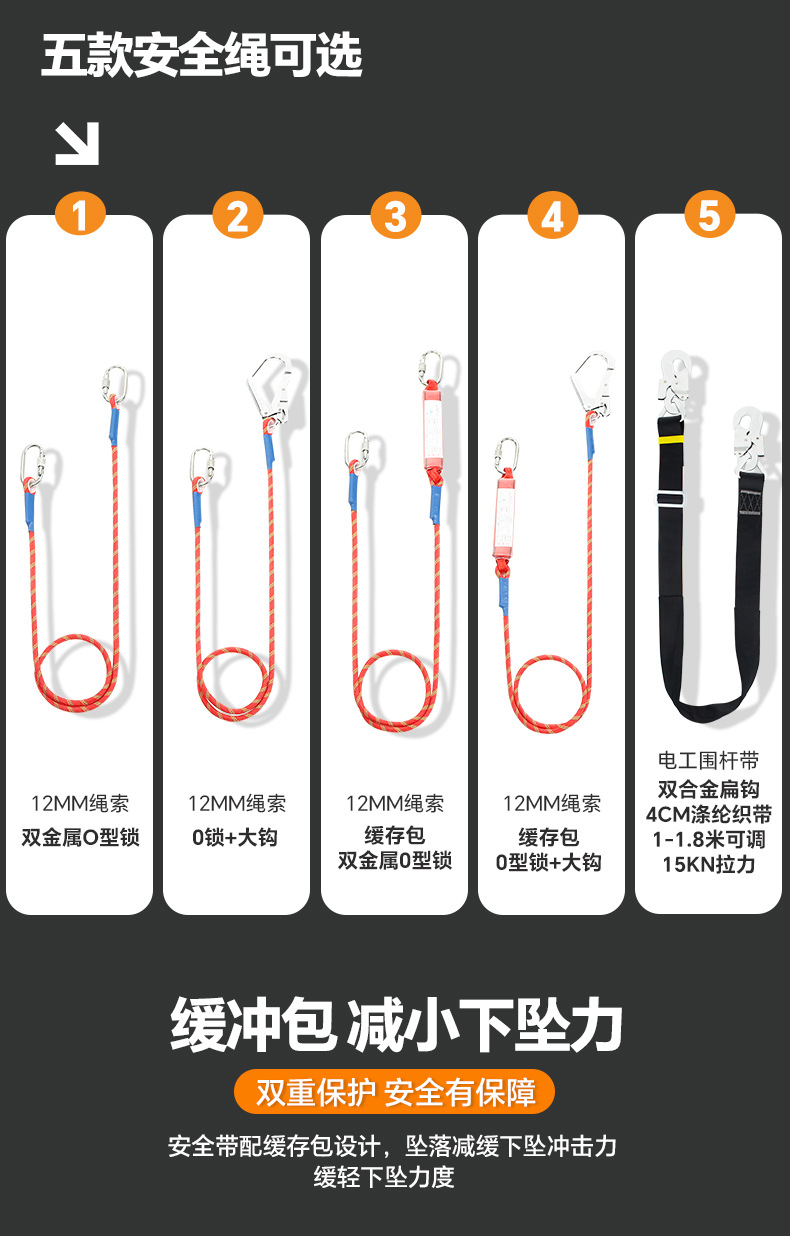 五款安全绳可选

1

12MM绳索
双金属O型锁

2

12MM绳索
0锁+大钩

3

12MM绳索
缓存包
双金属0型锁

4

12MM绳索
缓存包
0型锁+大钩

5

电工围杆带
双合金扁钩
4CM涤纶织带
1-1.8米可调
15KN拉力

缓冲包 减小下坠力

双重保护 安全有保障

安全带配缓存包设计，坠落减缓下坠冲击力
缓轻下坠力度