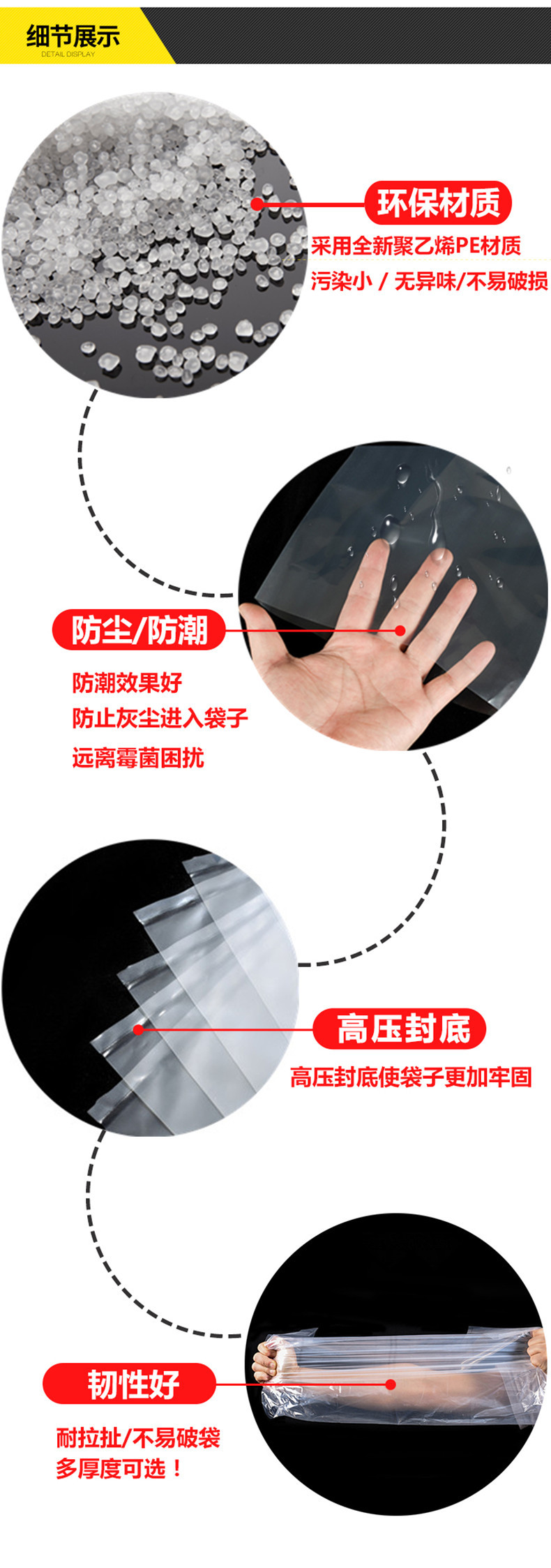 细节展示
DETAIL DISPLAY

环保材质
采用全新聚乙烯PE材质
污染小 / 无异味/不易破损

防尘/防潮
防潮效果好
防止灰尘进入袋子
远离霉菌困扰

高压封底
高压封底使袋子更加牢固

韧性好
耐拉扯/不易破袋
多厚度可选！