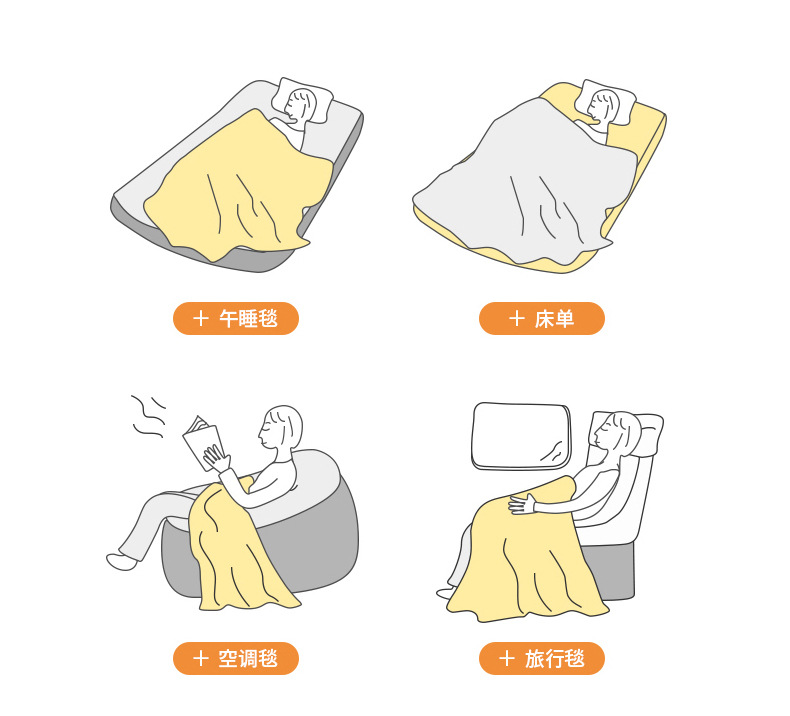 + 午睡毯

+ 床单

+ 空调毯

+ 旅行毯