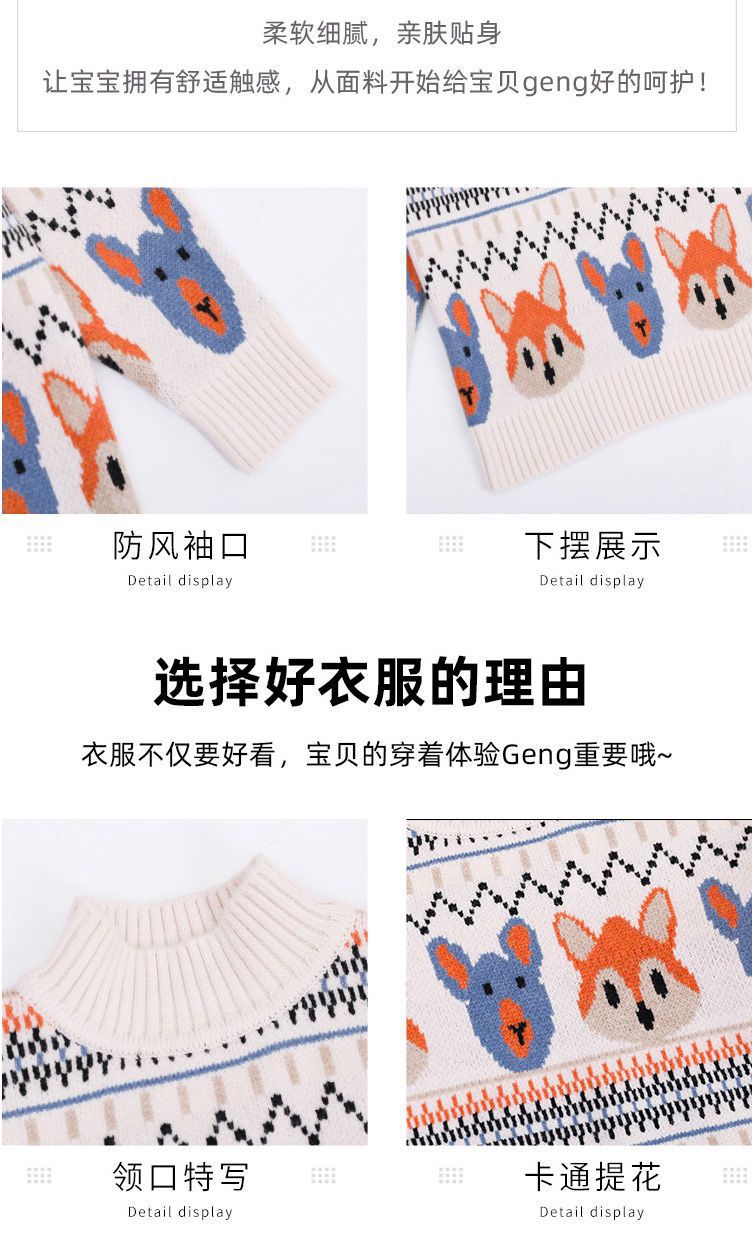 柔软细腻，亲肤贴身

让宝宝拥有舒适触感，从面料开始给宝贝geng好的呵护！

防风袖口
Detail display

下摆展示
Detail display

选择好衣服的理由

衣服不仅要好看，宝贝的穿着体验Geng重要哦~

领口特写
Detail display

卡通提花
Detail display