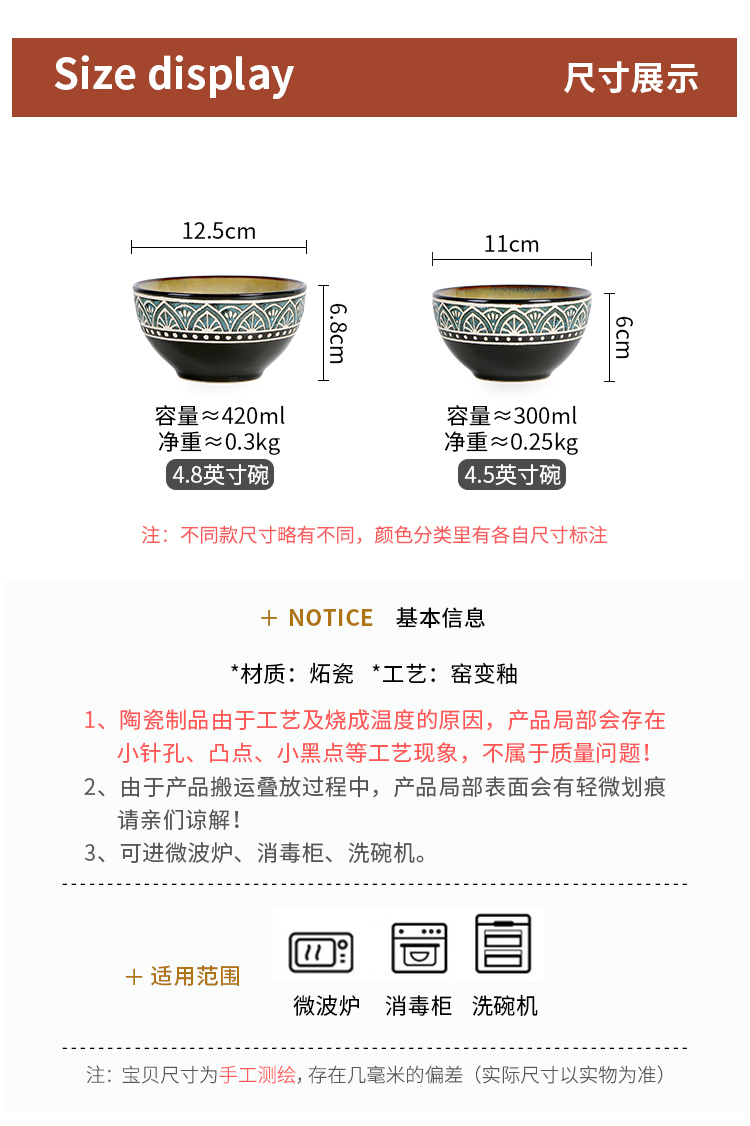 Size display

尺寸展示

12.5cm

6.8cm

容量≈420ml
净重≈0.3kg
4.8英寸碗

11cm

6cm

容量≈300ml
净重≈0.25kg
4.5英寸碗

注：不同款尺寸略有不同，颜色分类里有各自尺寸标注

+ NOTICE 基本信息

*材质：炻瓷 *工艺：窑变釉

1、陶瓷制品由于工艺及烧成温度的原因，产品局部会存在小针孔、凸点、小黑点等工艺现象，不属于质量问题！

2、由于产品搬运叠放过程中，产品局部表面会有轻微划痕请亲们谅解！

3、可进微波炉、消毒柜、洗碗机。

+ 适用范围

微波炉 消毒柜 洗碗机

注：宝贝尺寸为手工测绘，存在几毫米的偏差（实际尺寸以实物为准）