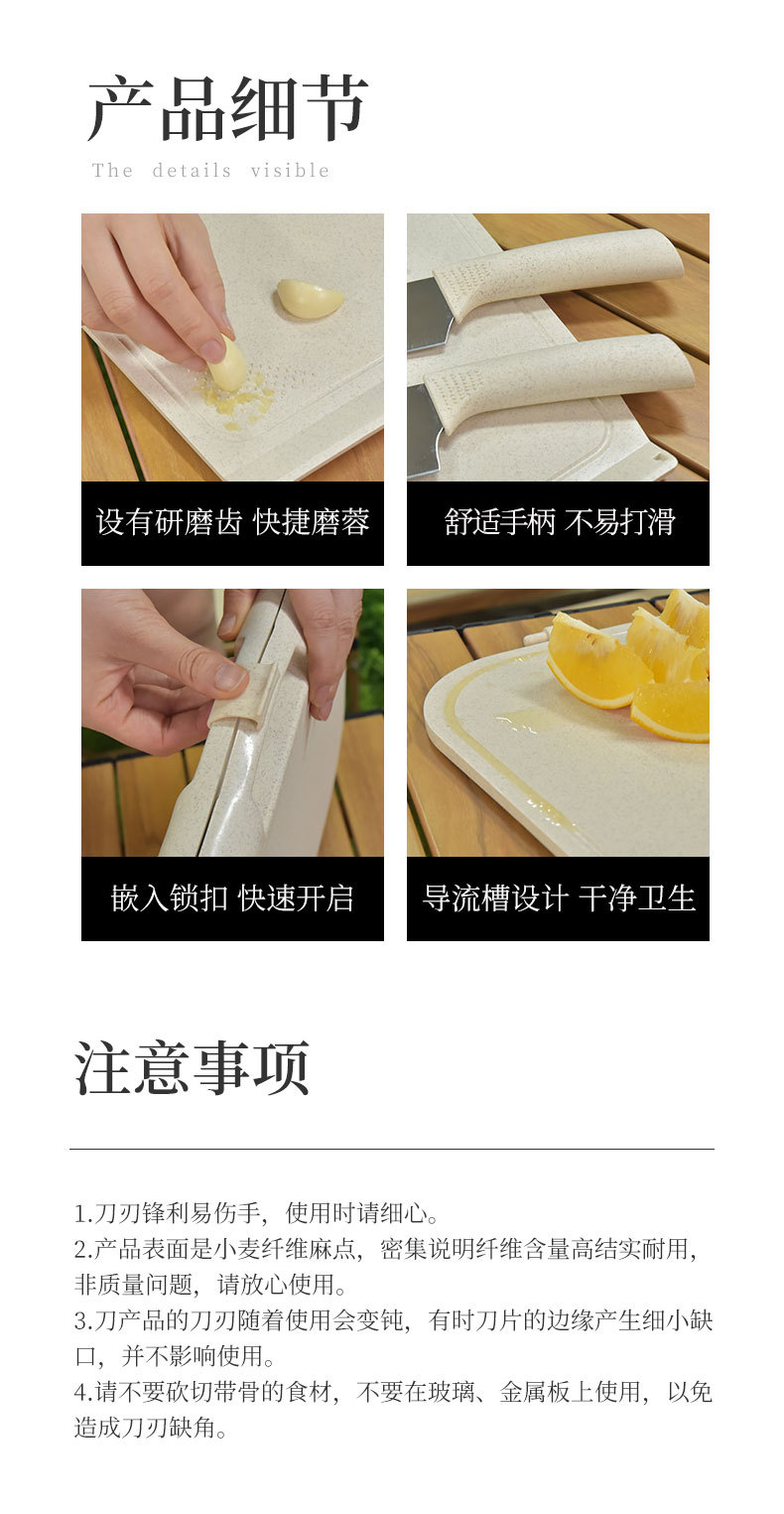 产品细节
The details visible

设有研磨齿 快捷磨蓉

舒适手柄 不易打滑

嵌入锁扣 快速开启

导流槽设计 干净卫生

注意事项

1.刀刃锋利易伤手，使用时请细心。
2.产品表面是小麦纤维麻点，密集说明纤维含量高结实耐用，非质量问题，请放心使用。
3.刀产品的刀刃随着使用会变钝，有时刀片的边缘产生细小缺口，并不影响使用。
4.请不要砍切带骨的食材，不要在玻璃、金属板上使用，以免造成刀刃缺角。