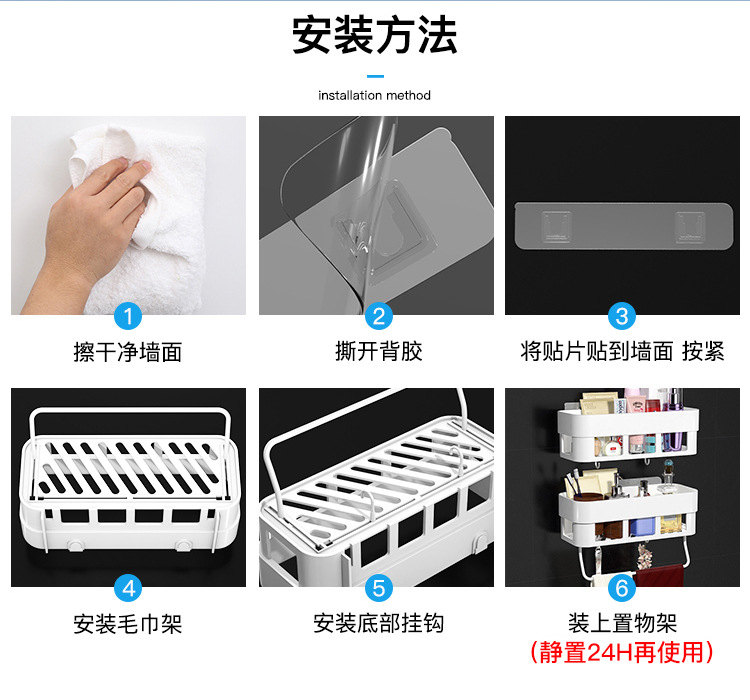 安装方法

installation method

1
擦干净墙面

2
撕开背胶

3
将贴片贴到墙面 按紧

4
安装毛巾架

5
安装底部挂钩

6
装上置物架
(静置24H再使用)